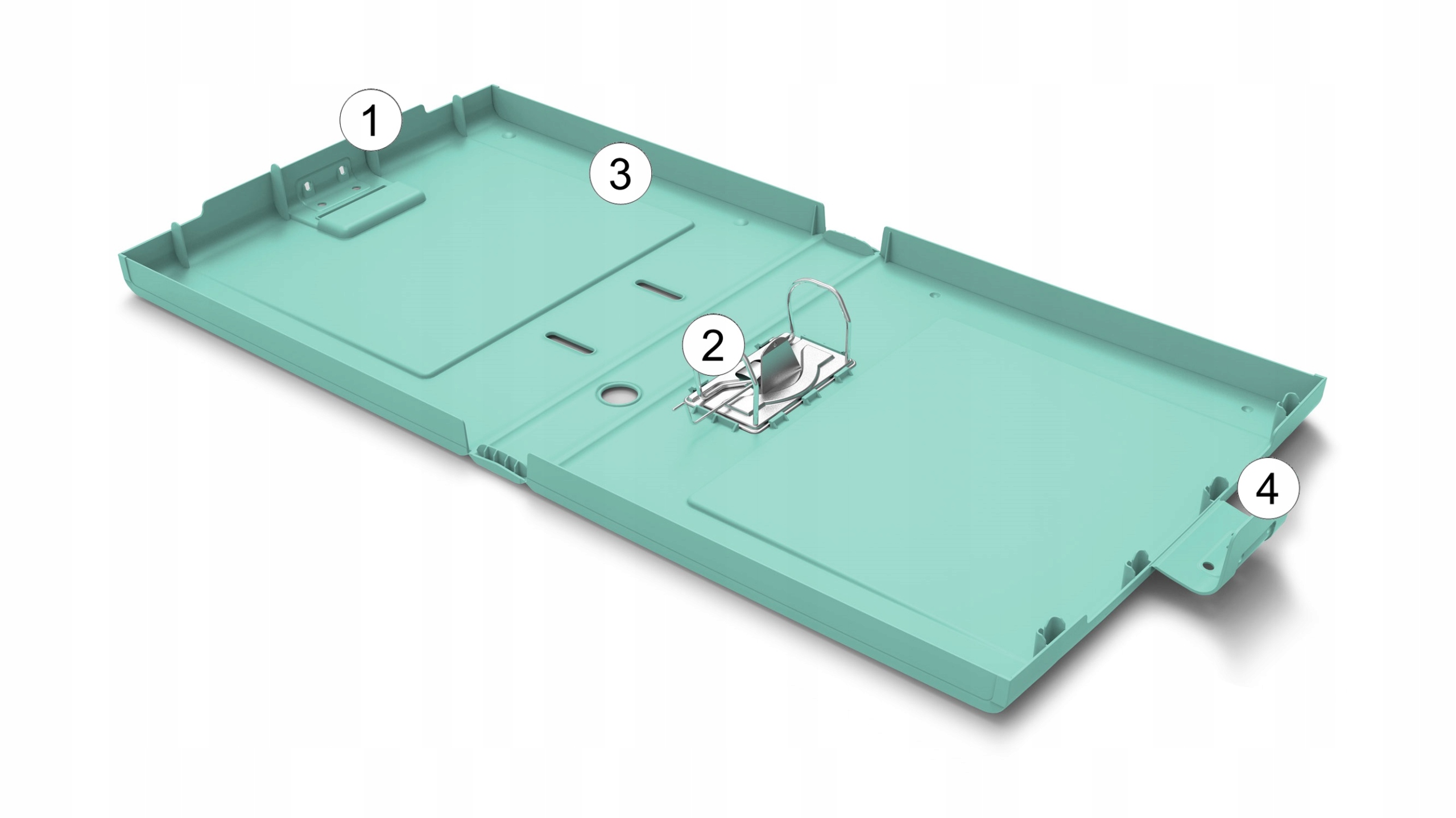 1
3
2
4