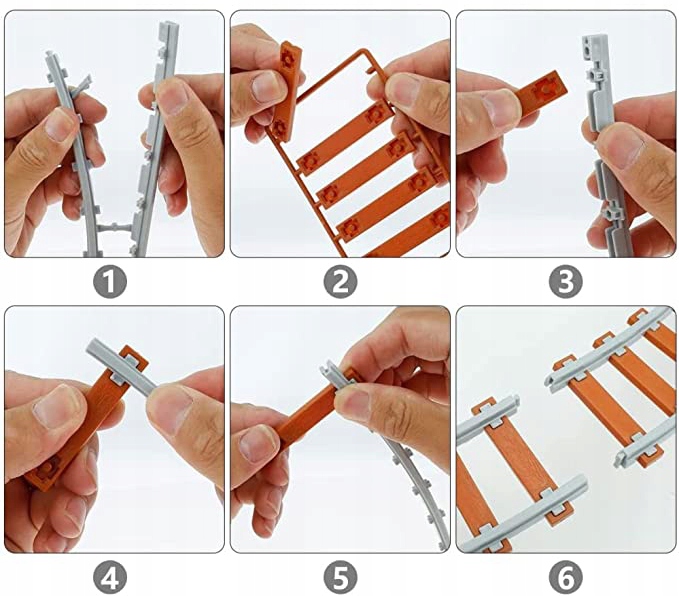 1

2

3

4

5

6