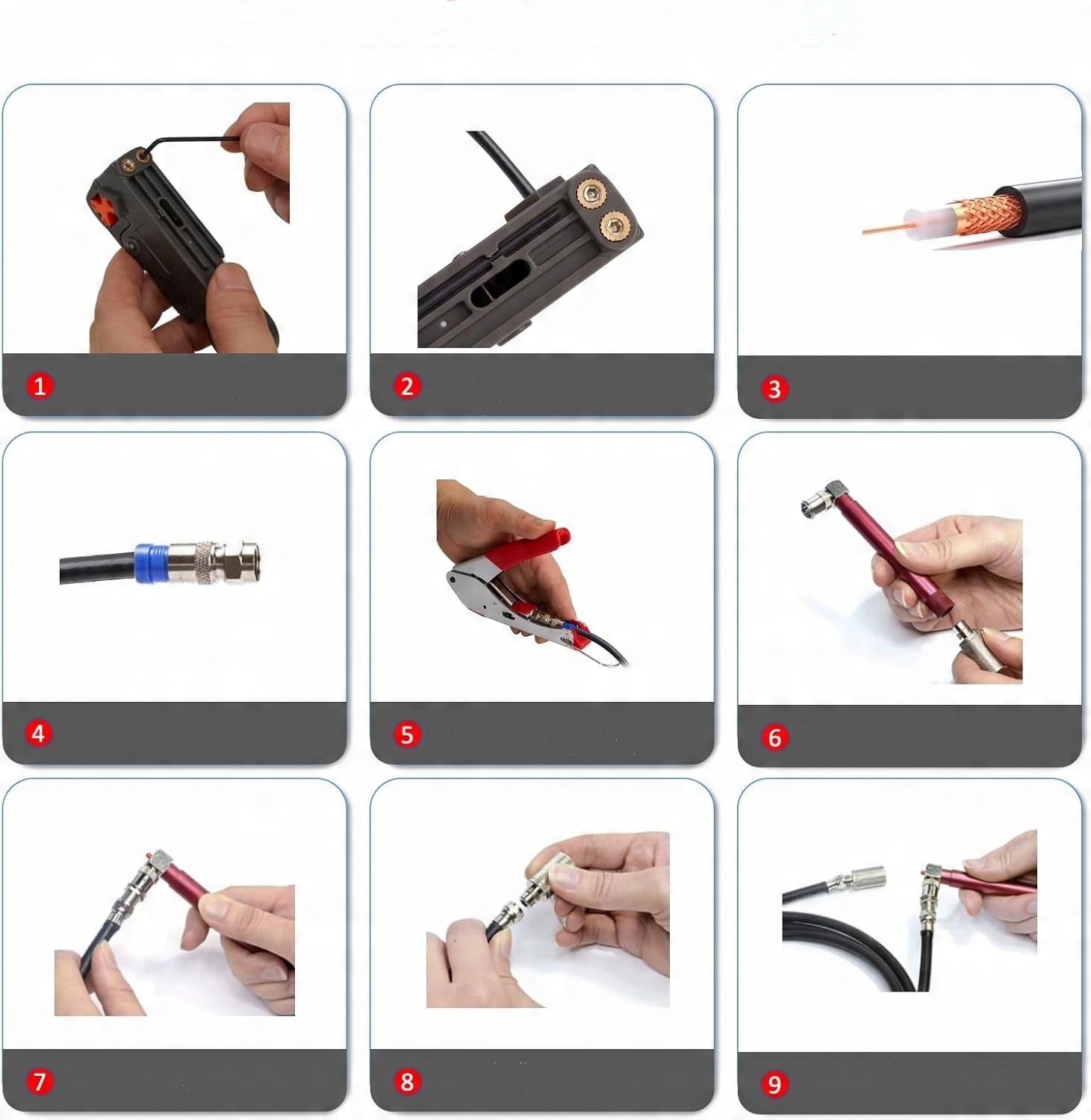 1

2

3

4

5

6

7

8

9