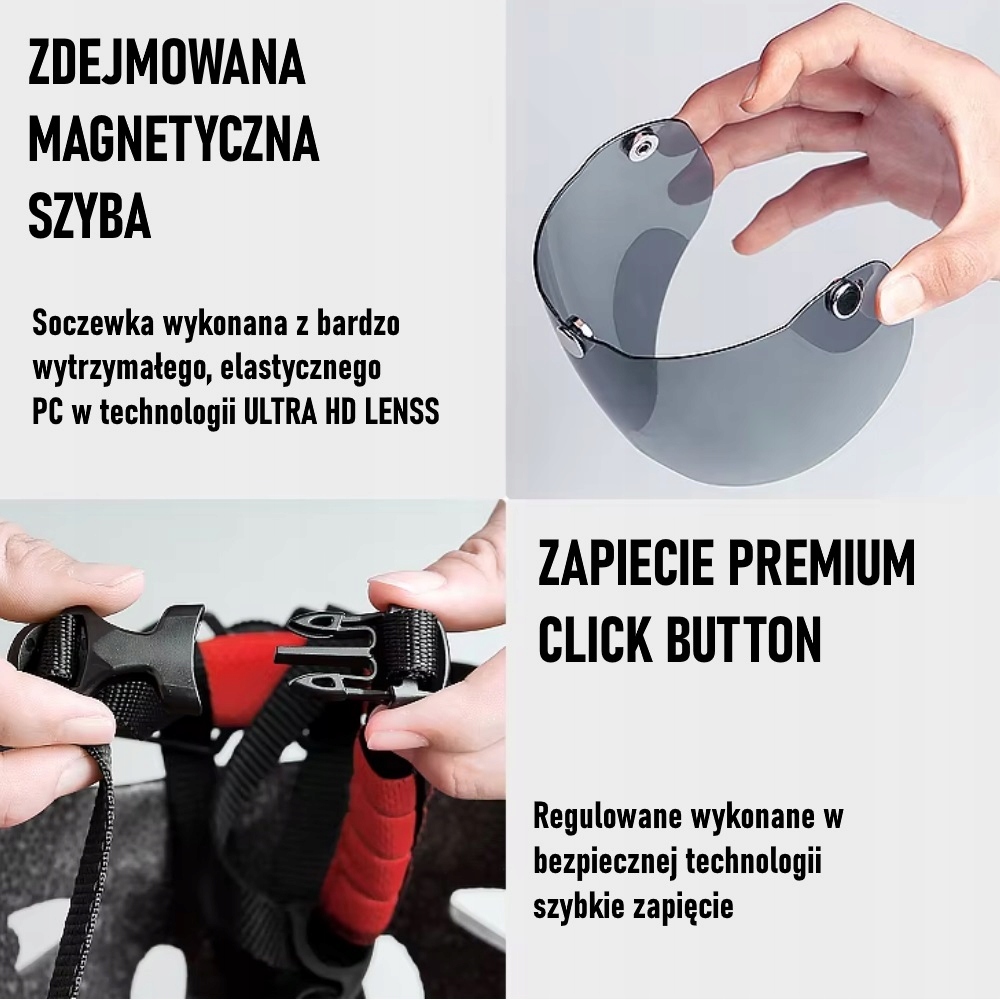 ZDEJMOWANA MAGNETYCZNA SZYBA

Soczewka wykonana z bardzo wytrzymałego, elastycznego PC w technologii ULTRA HD LENSS

ZAPIECIE PREMIUM CLICK BUTTON

Regulowane wykonane w bezpiecznej technologii szybkie zapięcie