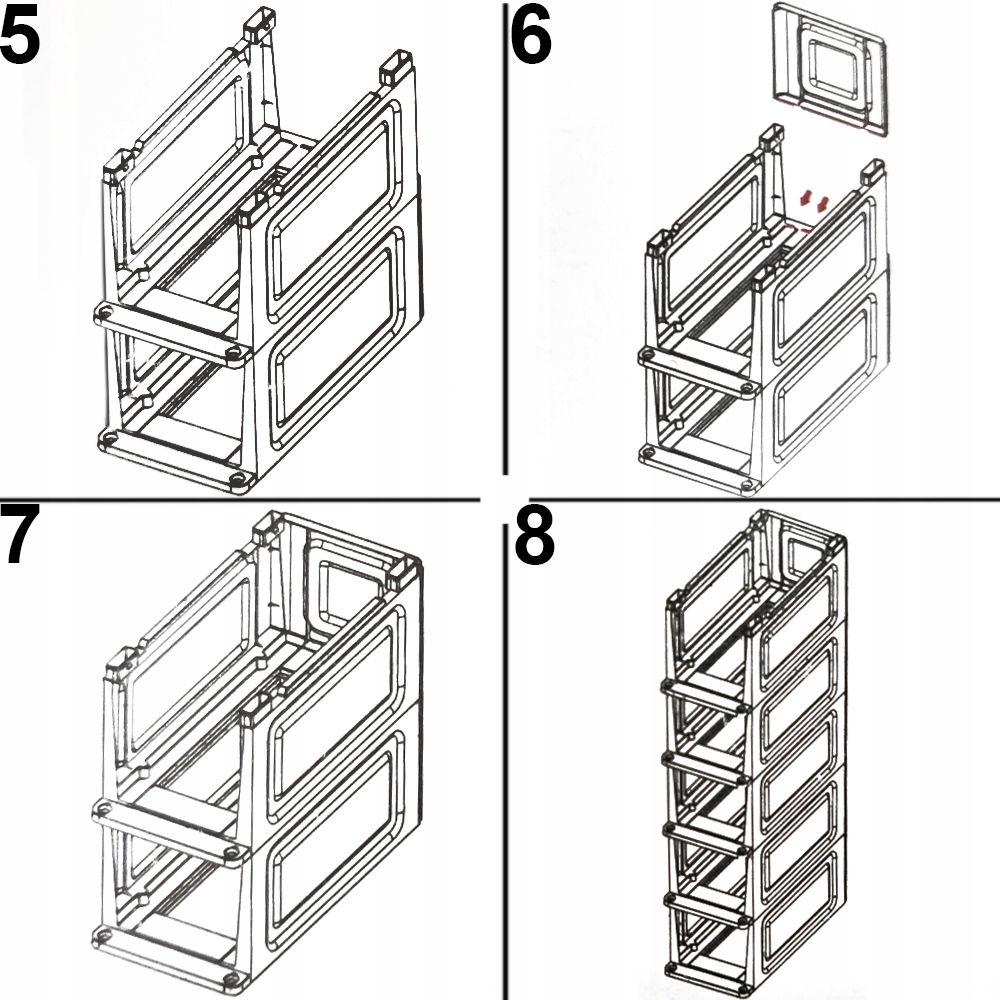 5

6

7

8