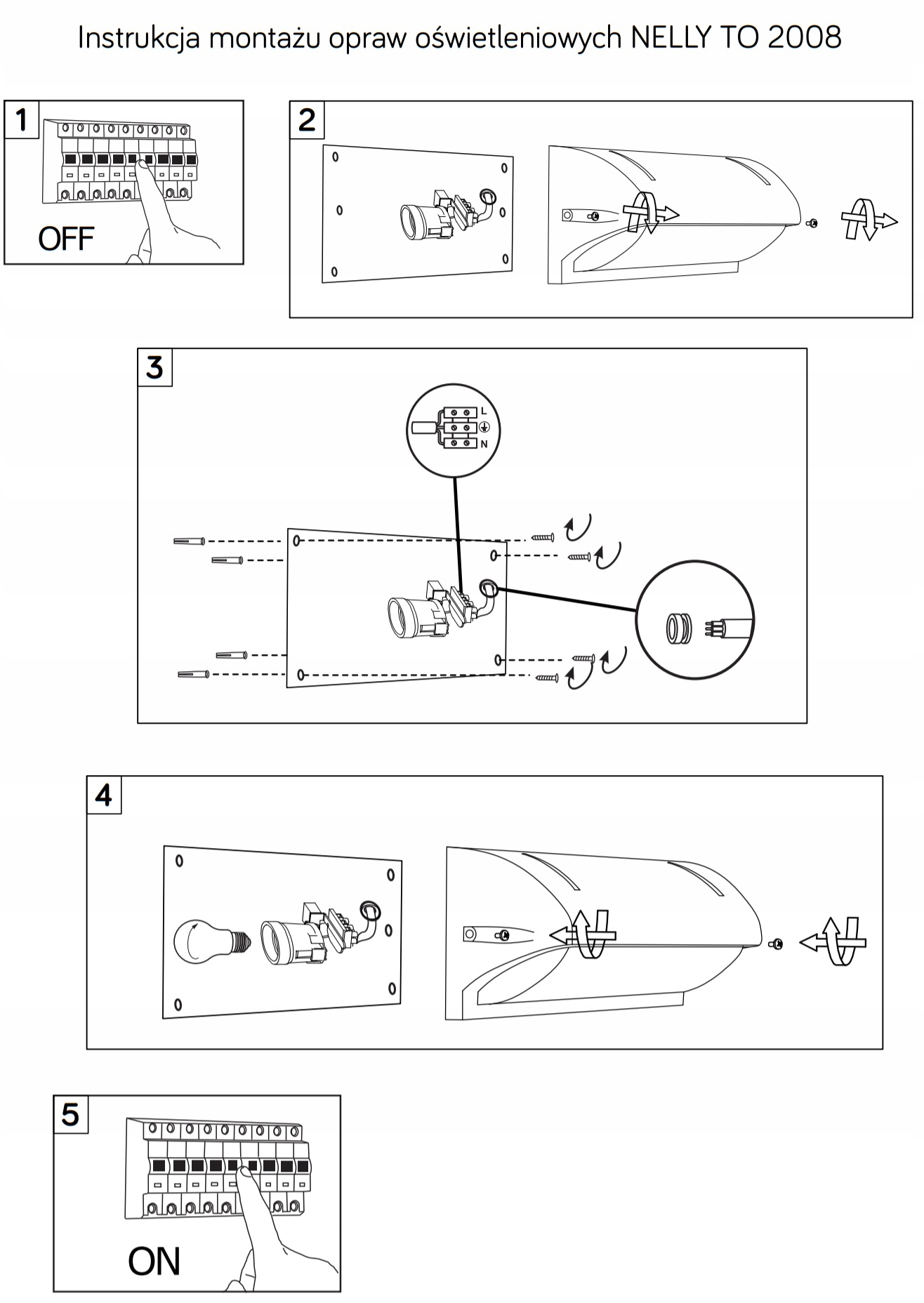 Instrukcja montażu opraw oświetleniowych NELLY TO 2008

1

OFF

2

3

L

N

4

5

ON