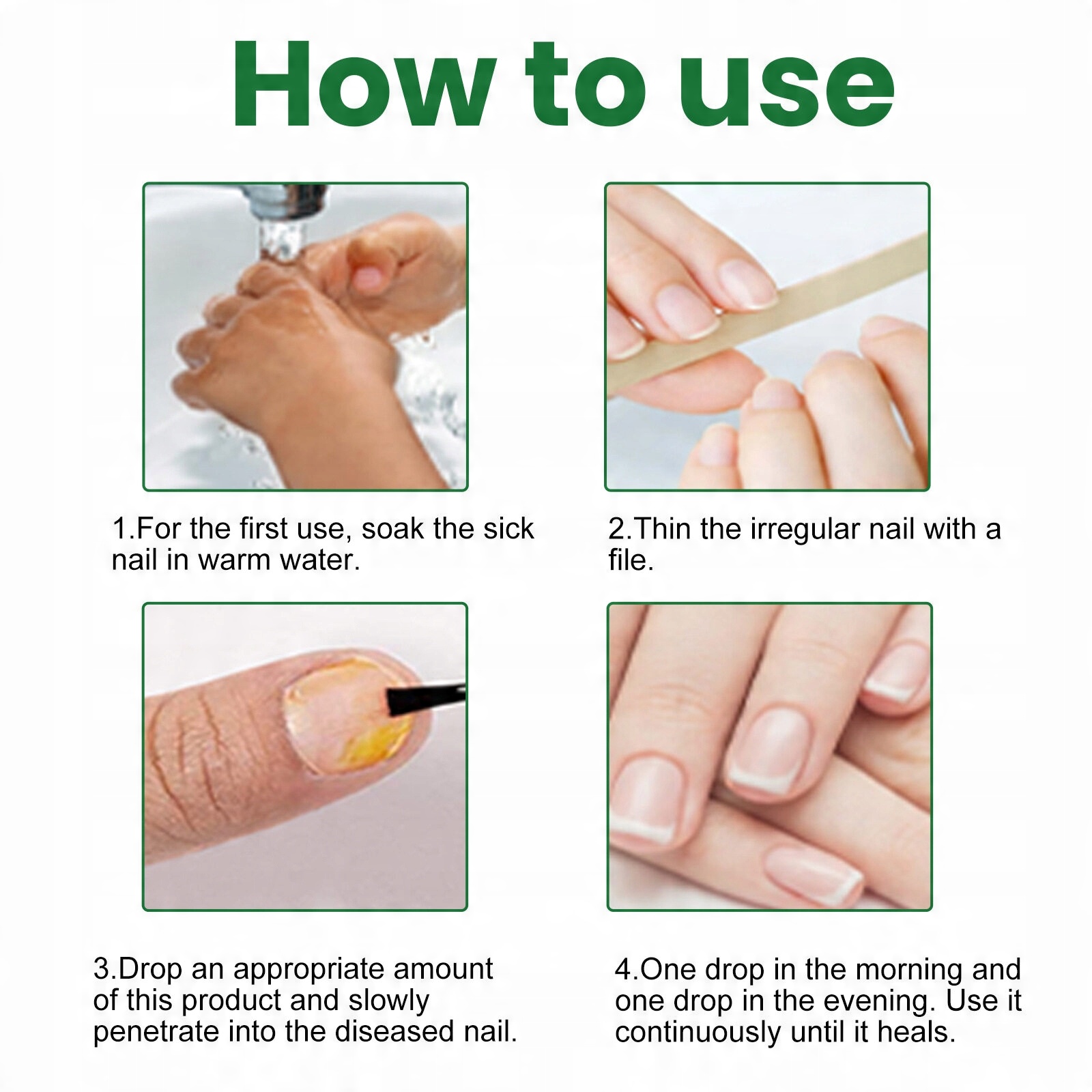 How to use

1.For the first use, soak the sick nail in warm water.

2.Thin the irregular nail with a file.

3.Drop an appropriate amount of this product and slowly penetrate into the diseased nail.

4.One drop in the morning and one drop in the evening. Use it continuously until it heals.