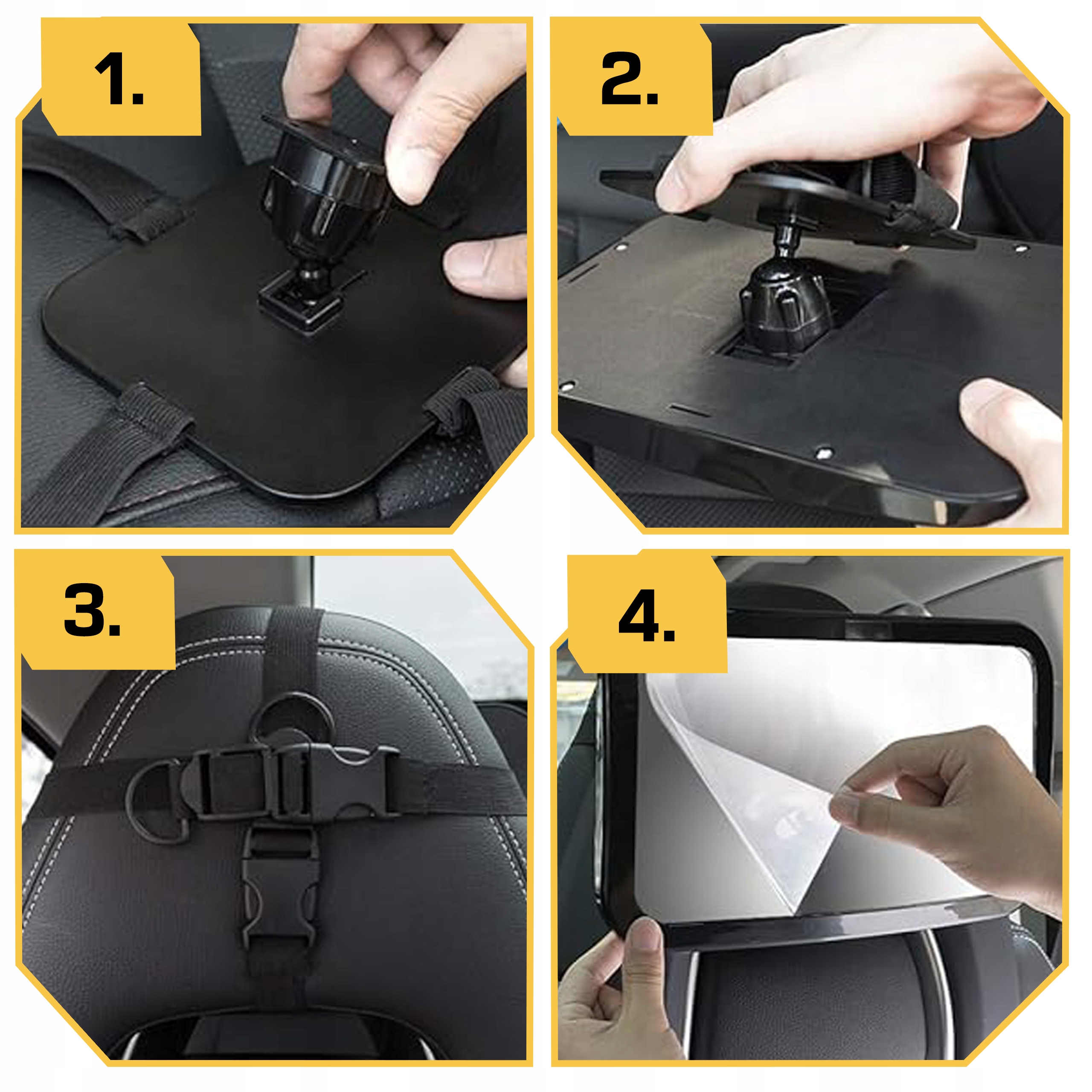 1.

2.

3.

4.