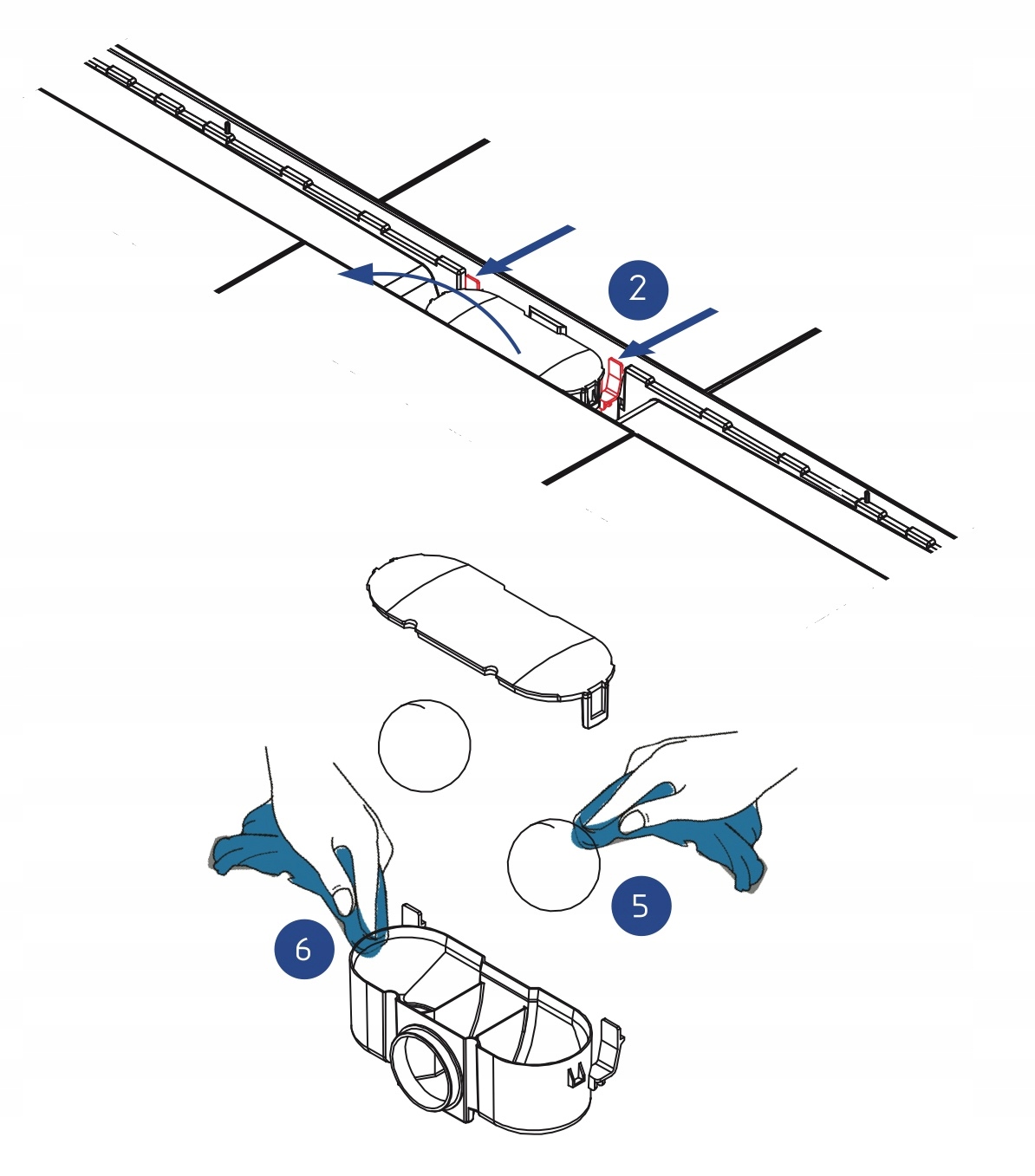 2

5

6