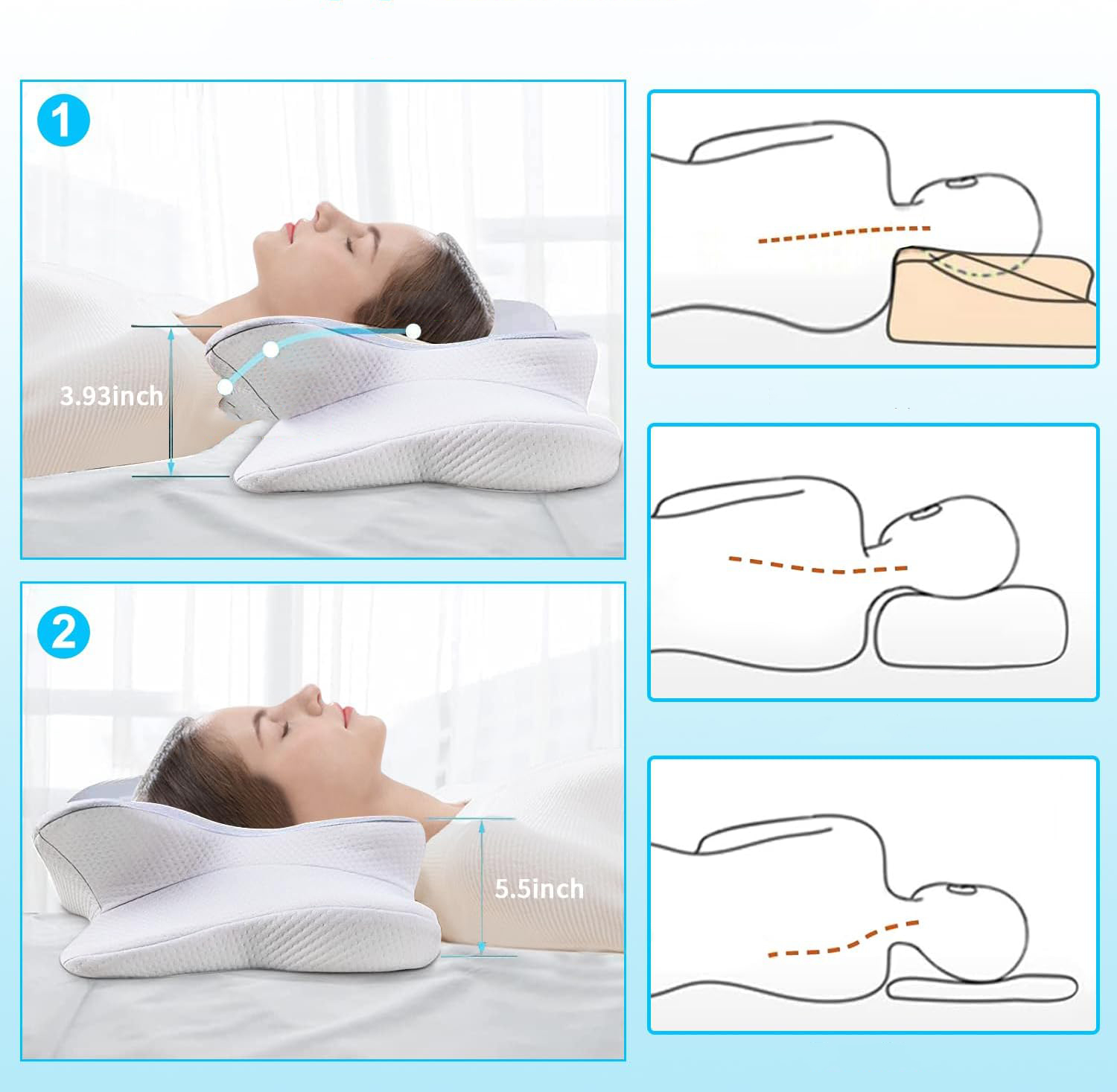 1

3.93inch

2

5.5inch