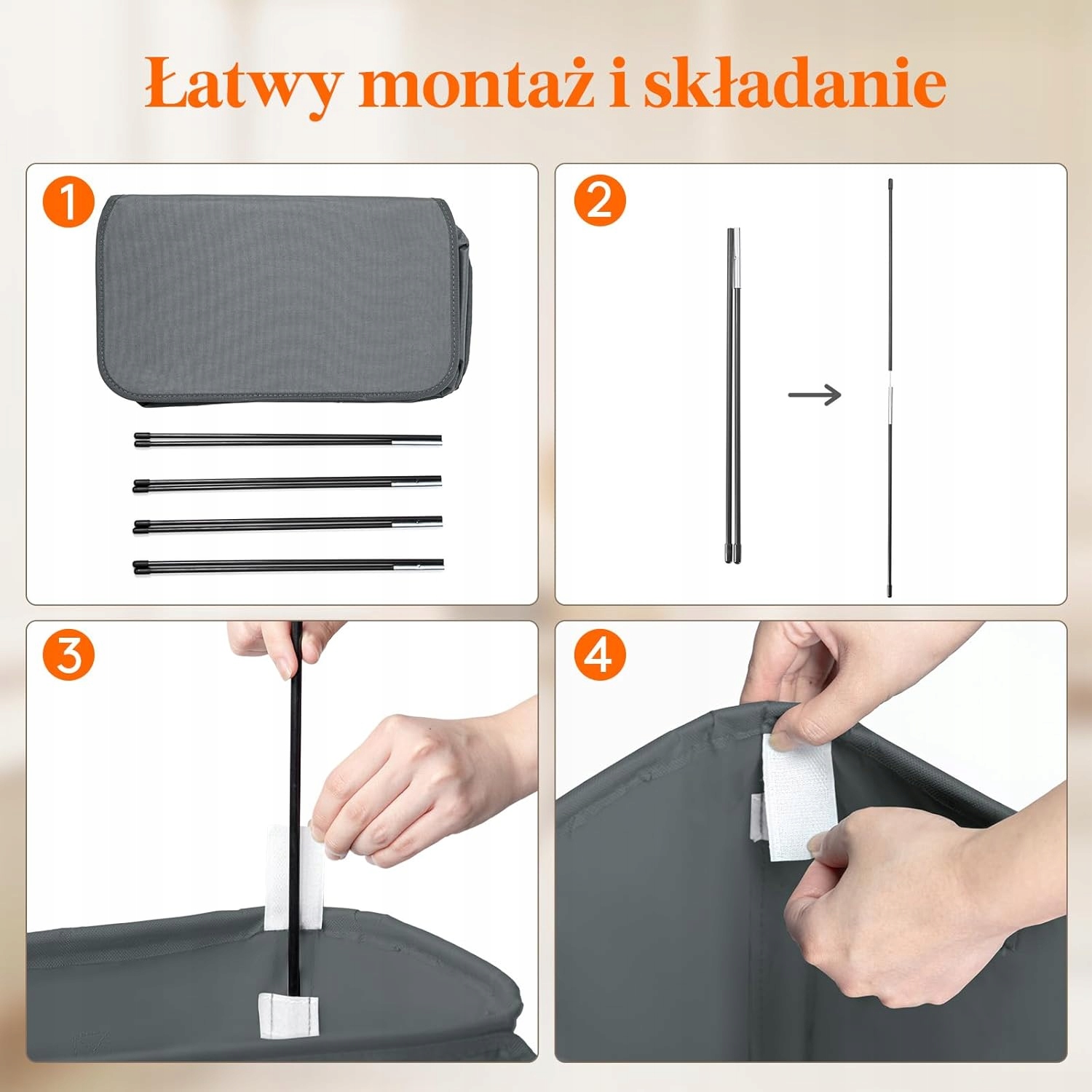 Łatwy montaż i składanie

1

2

3

4