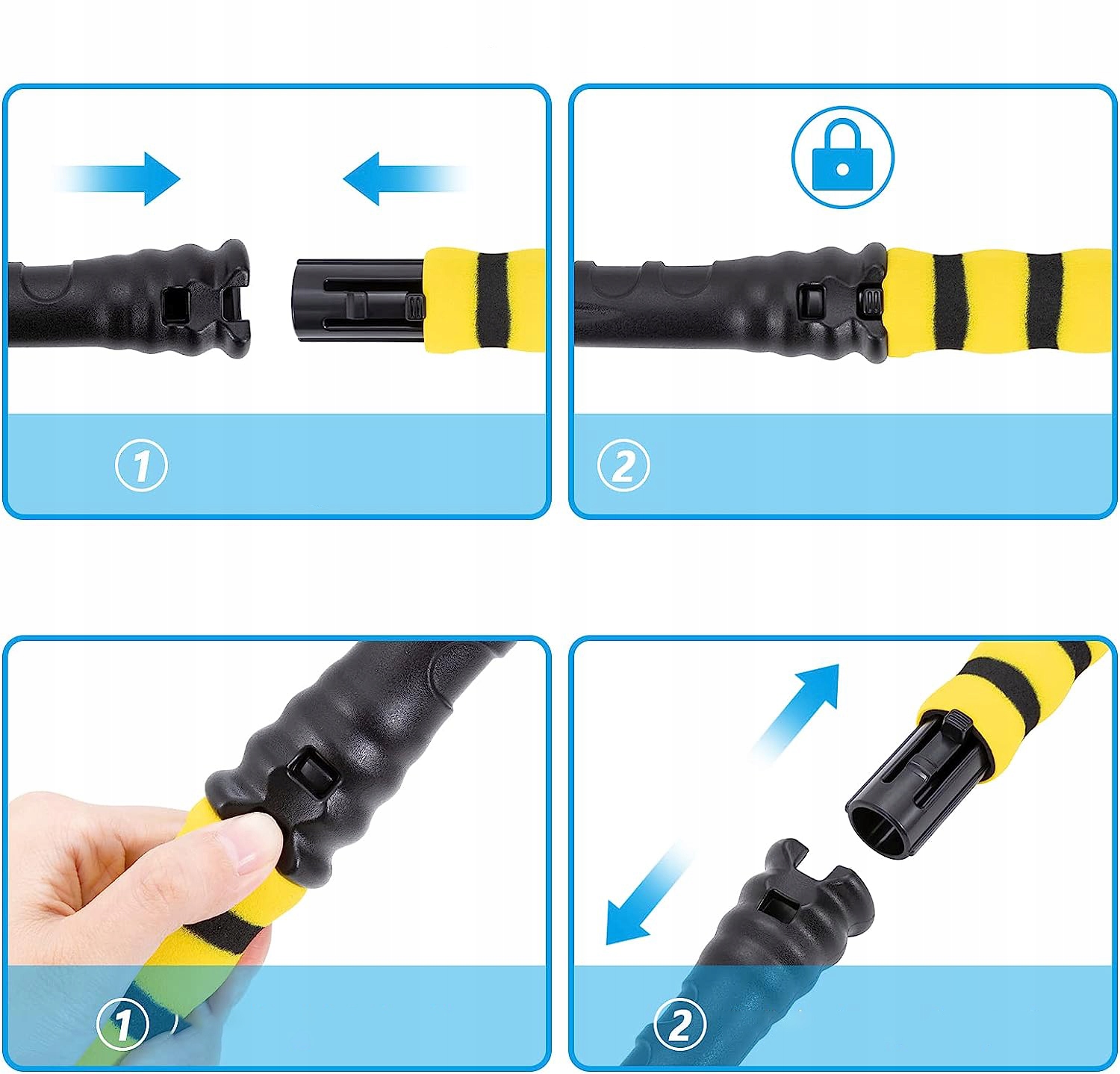 1

2

1

2