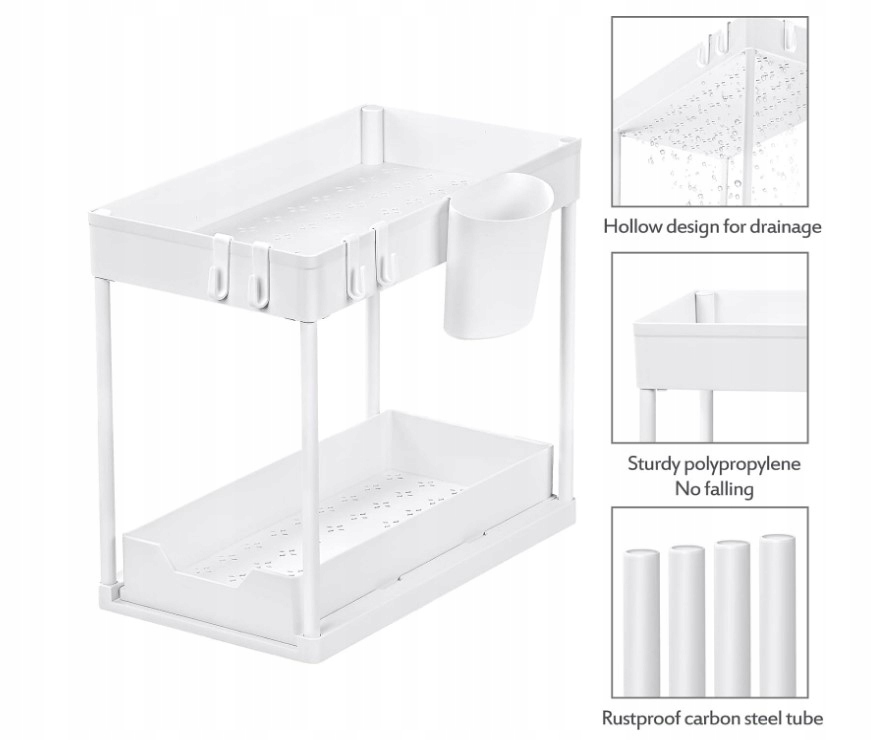 Hollow design for drainage

Sturdy polypropylene
No falling

Rustproof carbon steel tube