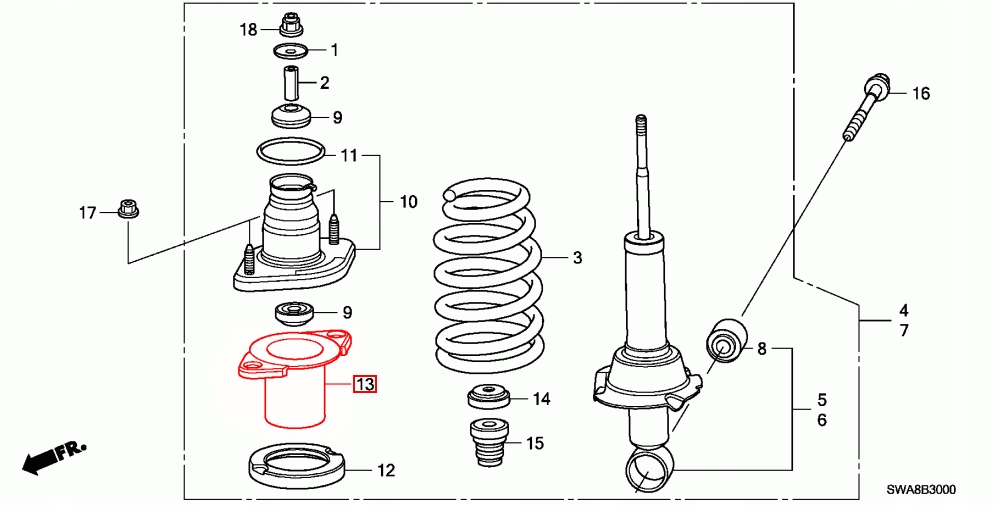 18
1
2
9
11
10
17
9
13
12
3
14
15
16
4
7
8
5
6
FR.
SWA8B3000