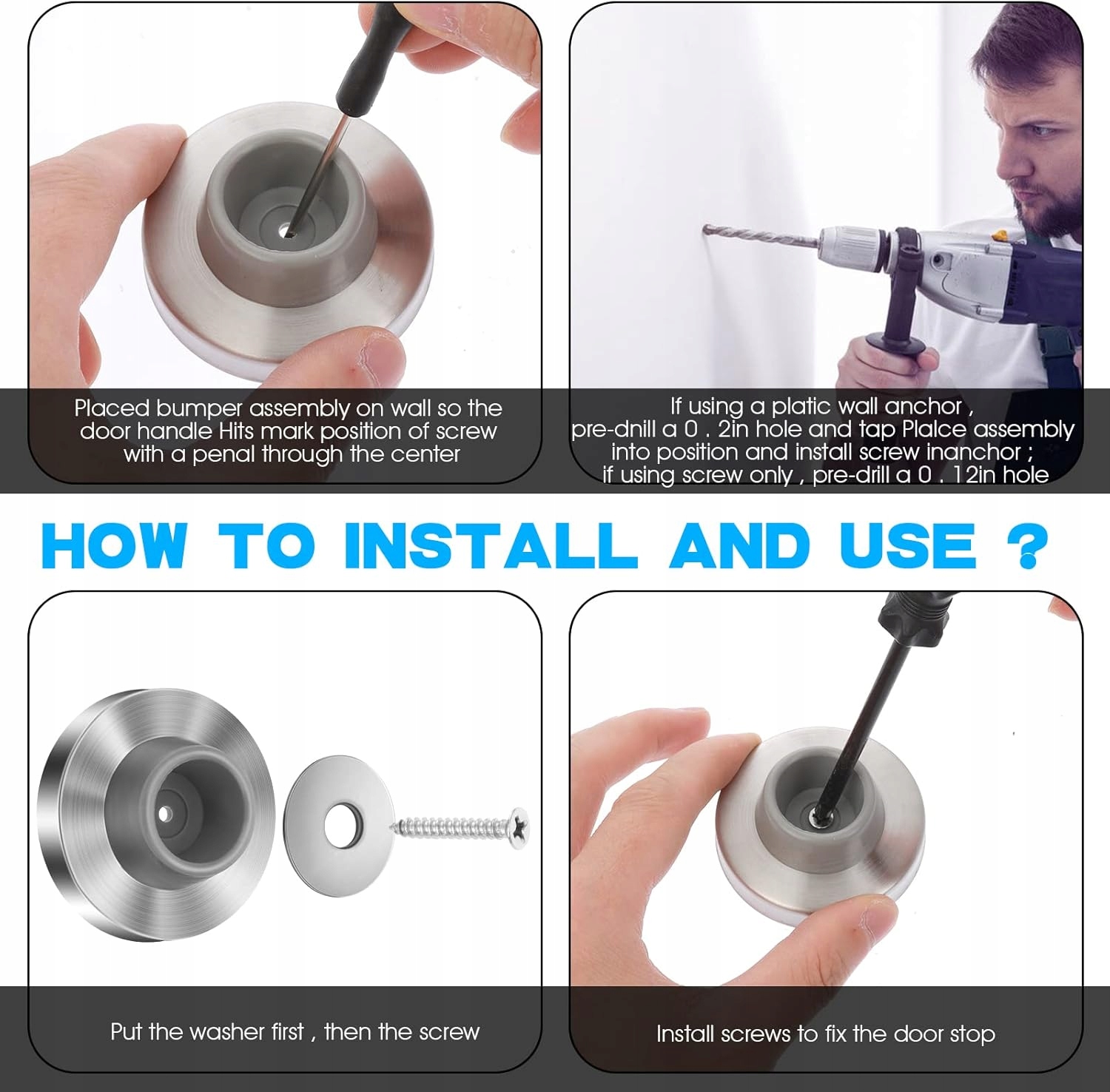 Placed bumper assembly on wall so the door handle Hits mark position of screw with a penal through the center

If using a platic wall anchor , pre-dnill a 0 . 2in hole and tap Plalce assembly into position and install screw inanchor ; if using screw only , pre-drill a 0 . 12in hole

HOW TO INSTALL AND USE ?

Put the washer first , then the screw

Install screws to fix the door stop