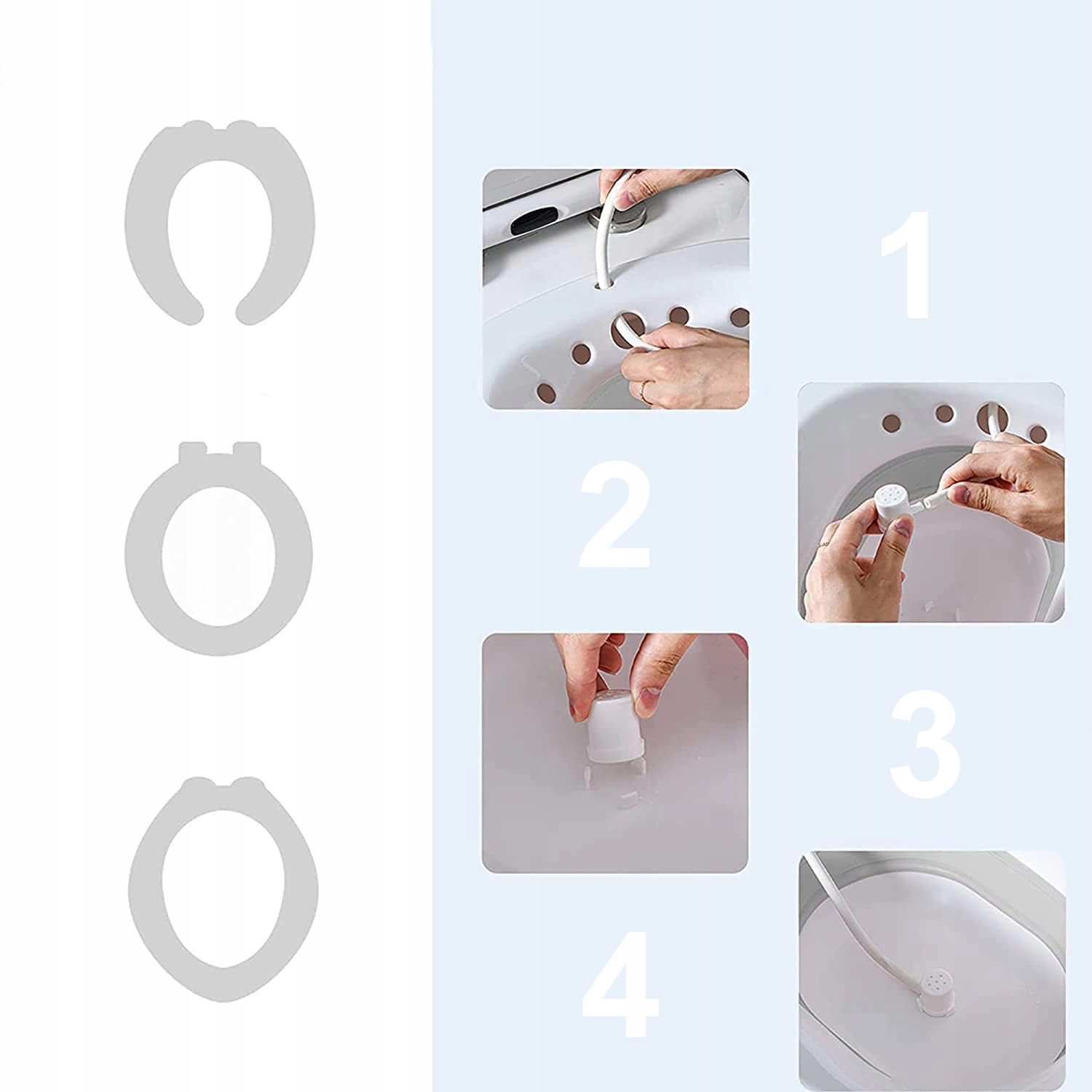 1

2

3

4