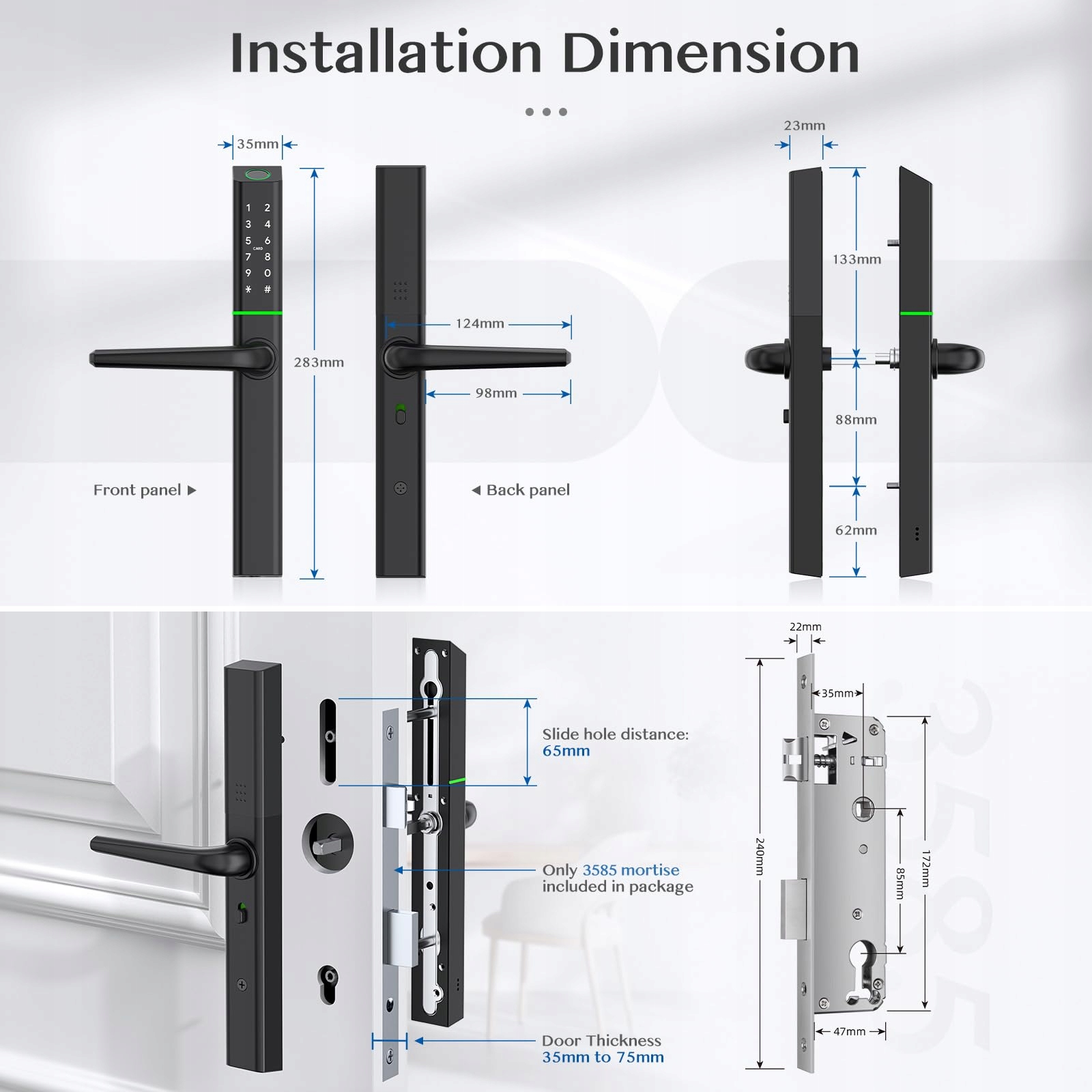 Installation Dimension

35mm

1 2
3 4
5 6
CARD
7 8
9 0
* #

283mm

124mm

98mm

Front panel ▶

◀ Back panel

23mm

133mm

88mm

62mm

Slide hole distance:
65mm

Only 3585 mortise
included in package

Door Thickness
35mm to 75mm

22mm

35mm

240mm

85mm

172mm

47mm

3585