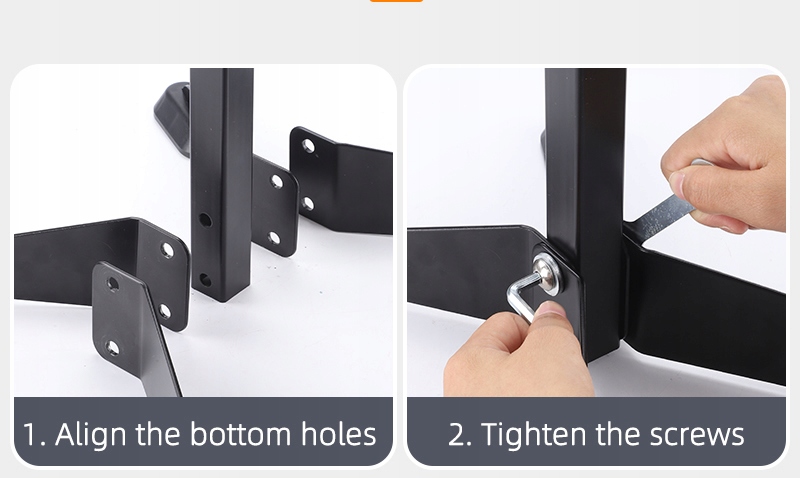 1. Align the bottom holes

2. Tighten the screws