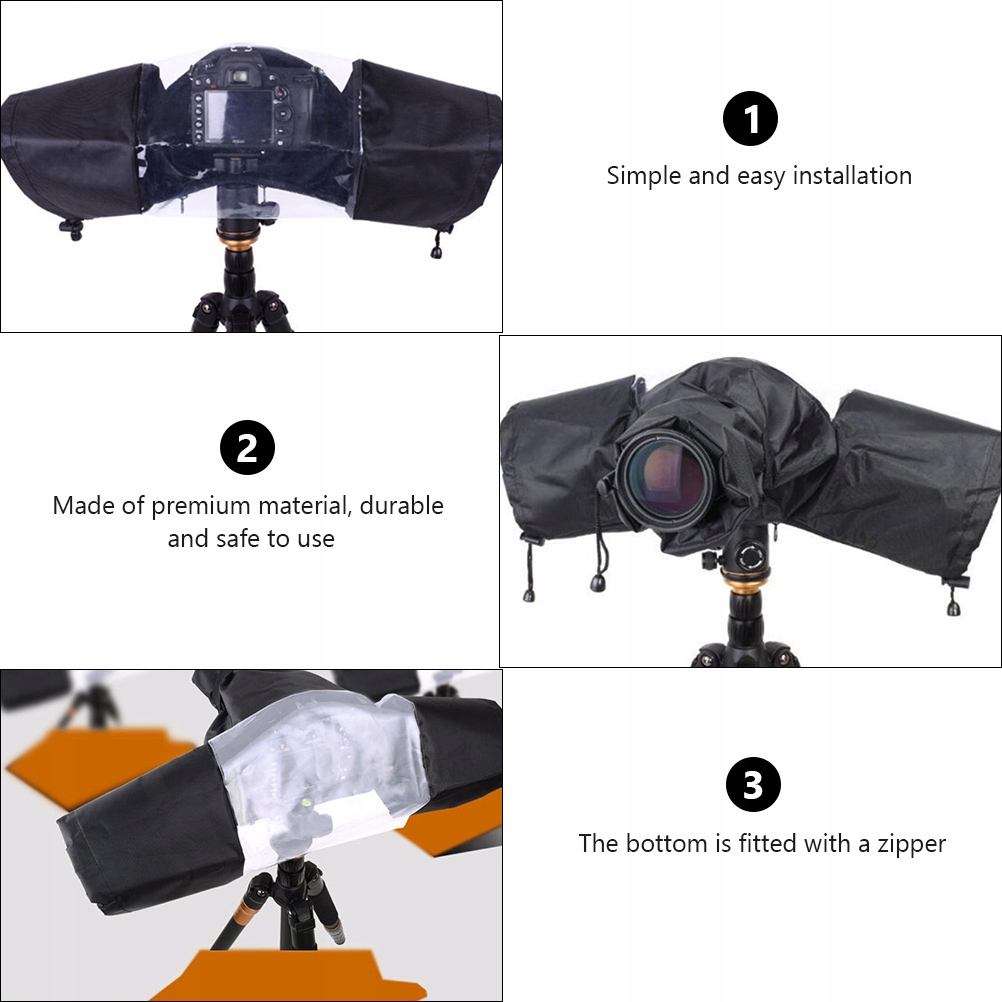 1
Simple and easy installation

2
Made of premium material, durable and safe to use

3
The bottom is fitted with a zipper