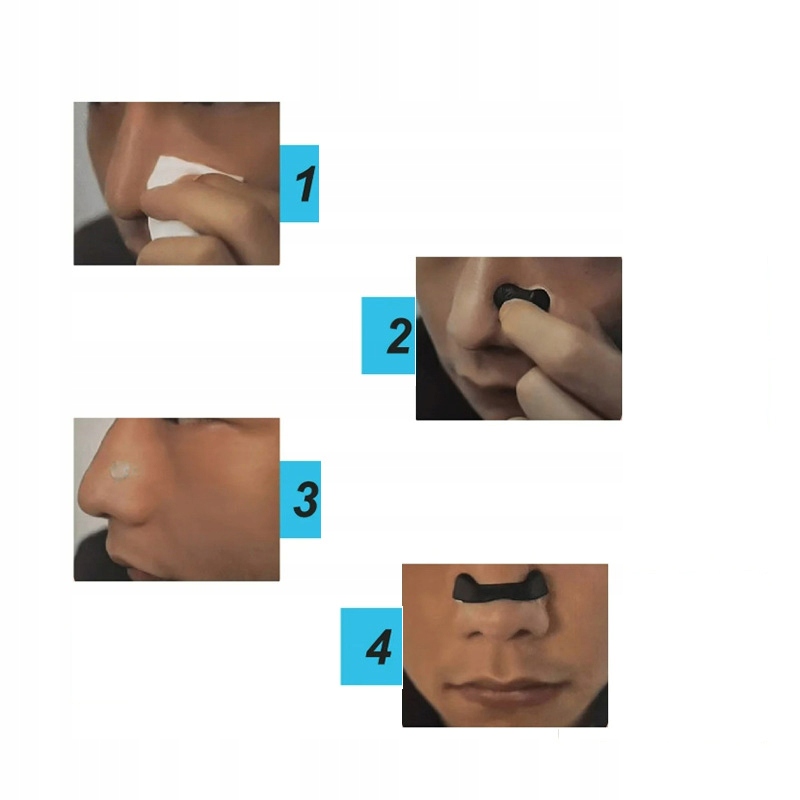 1

2

3

4