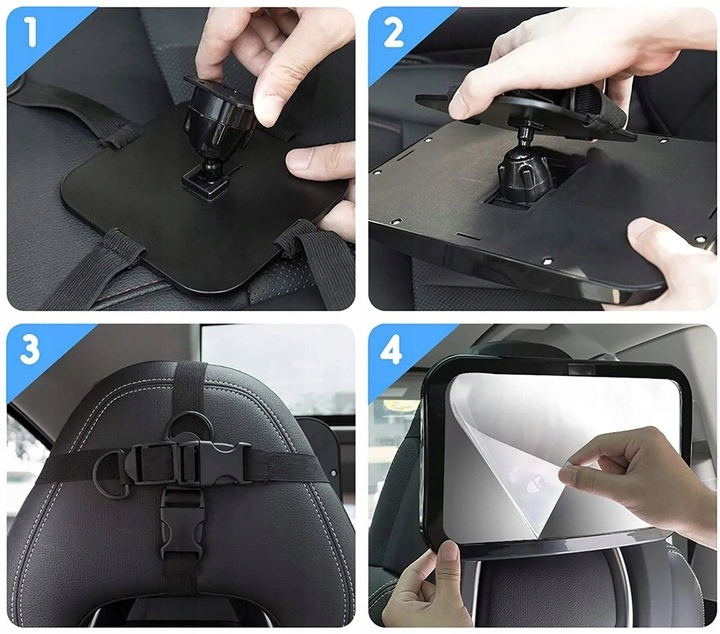 1

2

3

4