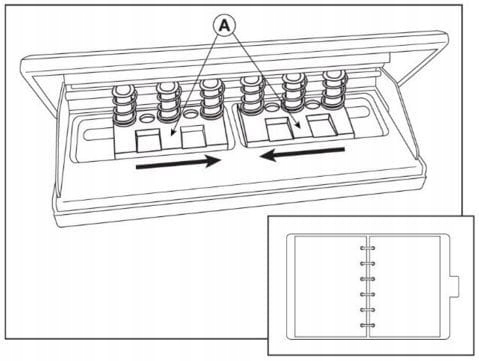 A