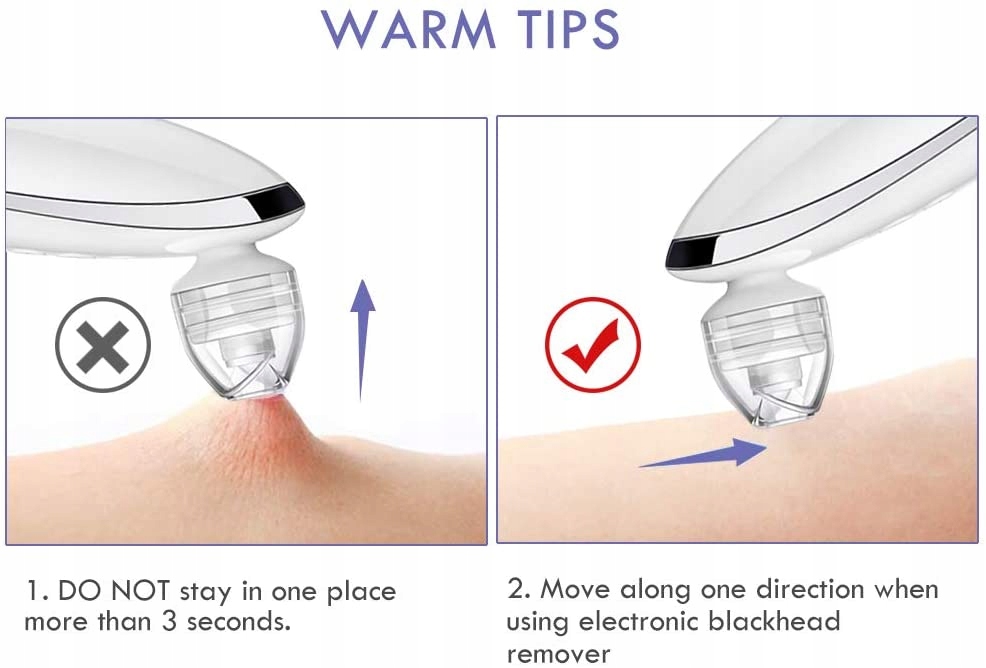 WARM TIPS

1. DO NOT stay in one place more than 3 seconds.

2. Move along one direction when using electronic blackhead remover