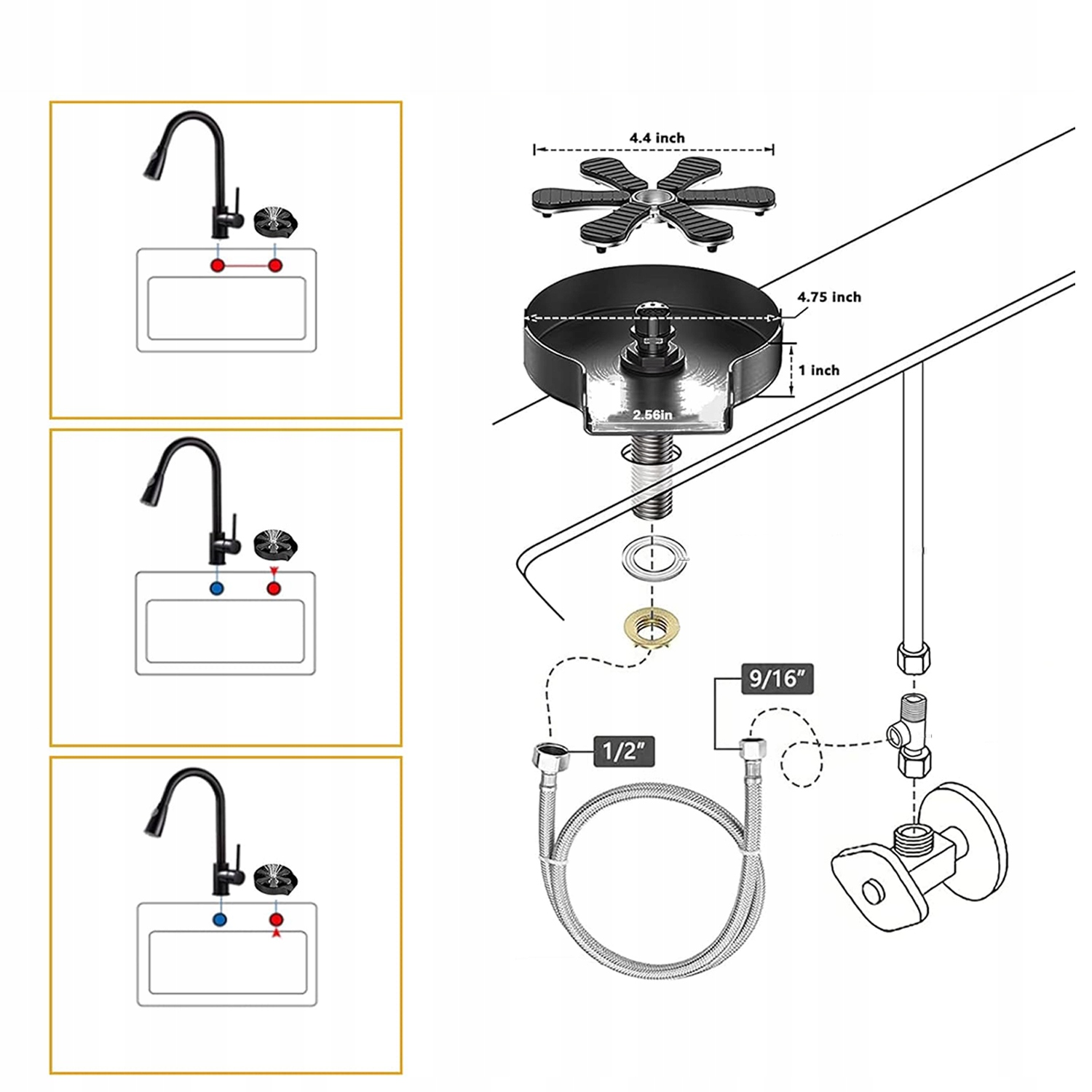 4.4 inch

4.75 inch

1 inch

2.56in

9/16"

1/2"