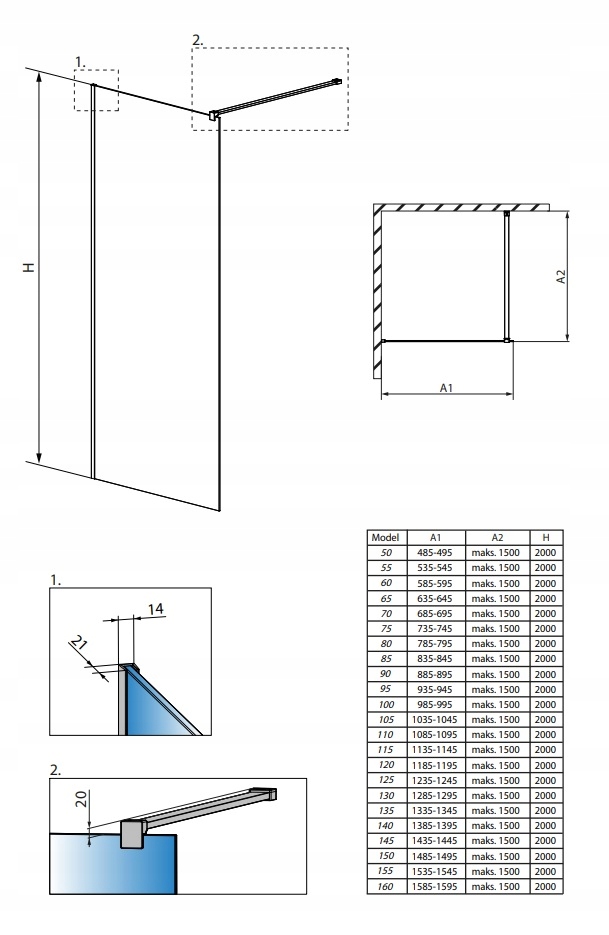 1.

2.

H

A2

A1

1.

14

21

2.

20

| Model | A1 | A2 | H |
|---|---|---|---|
| 50 | 485-495 | maks. 1500 | 2000 |
| 55 | 535-545 | maks. 1500 | 2000 |
| 60 | 585-595 | maks. 1500 | 2000 |
| 65 | 635-645 | maks. 1500 | 2000 |
| 70 | 685-695 | maks. 1500 | 2000 |
| 75 | 735-745 | maks. 1500 | 2000 |
| 80 | 785-795 | maks. 1500 | 2000 |
| 85 | 835-845 | maks. 1500 | 2000 |
| 90 | 885-895 | maks. 1500 | 2000 |
| 95 | 935-945 | maks. 1500 | 2000 |
| 100 | 985-995 | maks. 1500 | 2000 |
| 105 | 1035-1045 | maks. 1500 | 2000 |
| 110 | 1085-1095 | maks. 1500 | 2000 |
| 115 | 1135-1145 | maks. 1500 | 2000 |
| 120 | 1185-1195 | maks. 1500 | 2000 |
| 125 | 1235-1245 | maks. 1500 | 2000 |
| 130 | 1285-1295 | maks. 1500 | 2000 |
| 135 | 1335-1345 | maks. 1500 | 2000 |
| 140 | 1385-1395 | maks. 1500 | 2000 |
| 145 | 1435-1445 | maks. 1500 | 2000 |
| 150 | 1485-1495 | maks. 1500 | 2000 |
| 155 | 1535-1545 | maks. 1500 | 2000 |
| 160 | 1585-1595 | maks. 1500 | 2000 |