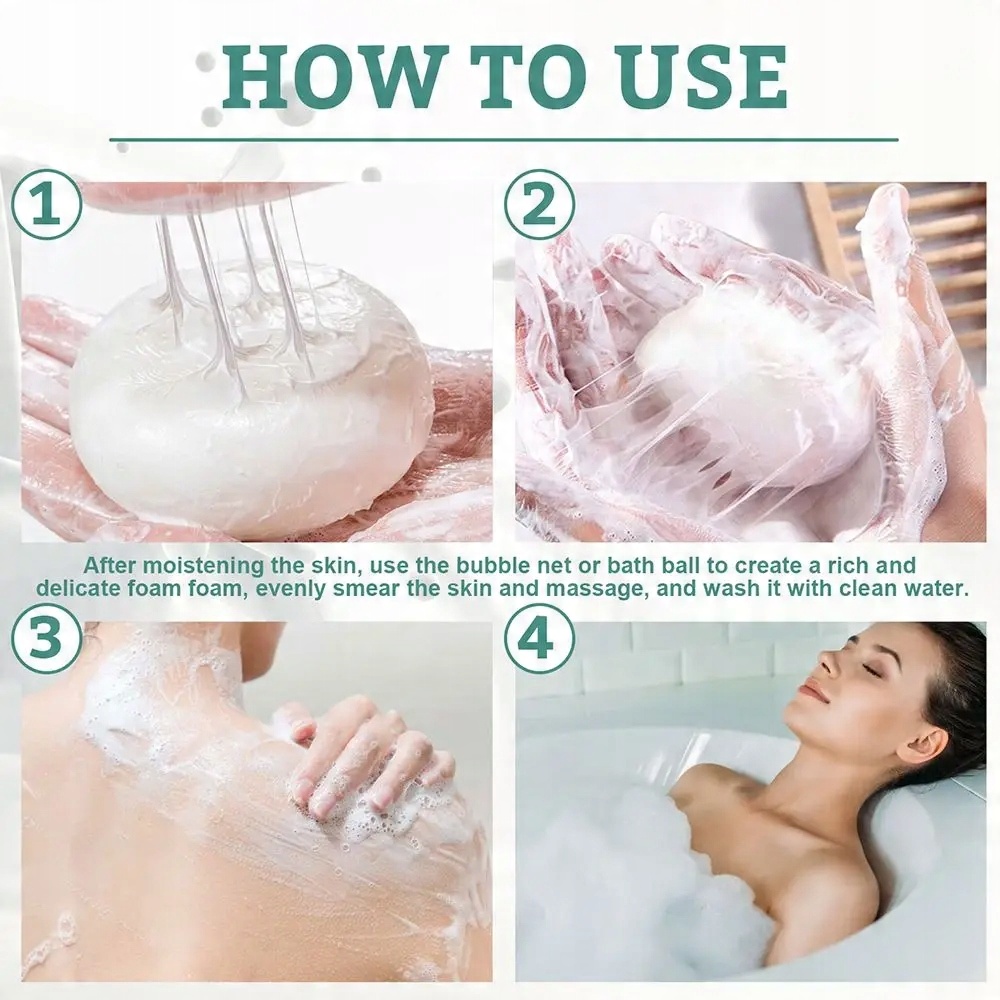 HOW TO USE

1

2

After moistening the skin, use the bubble net or bath ball to create a rich and delicate foam foam, evenly smear the skin and massage, and wash it with clean water.

3

4