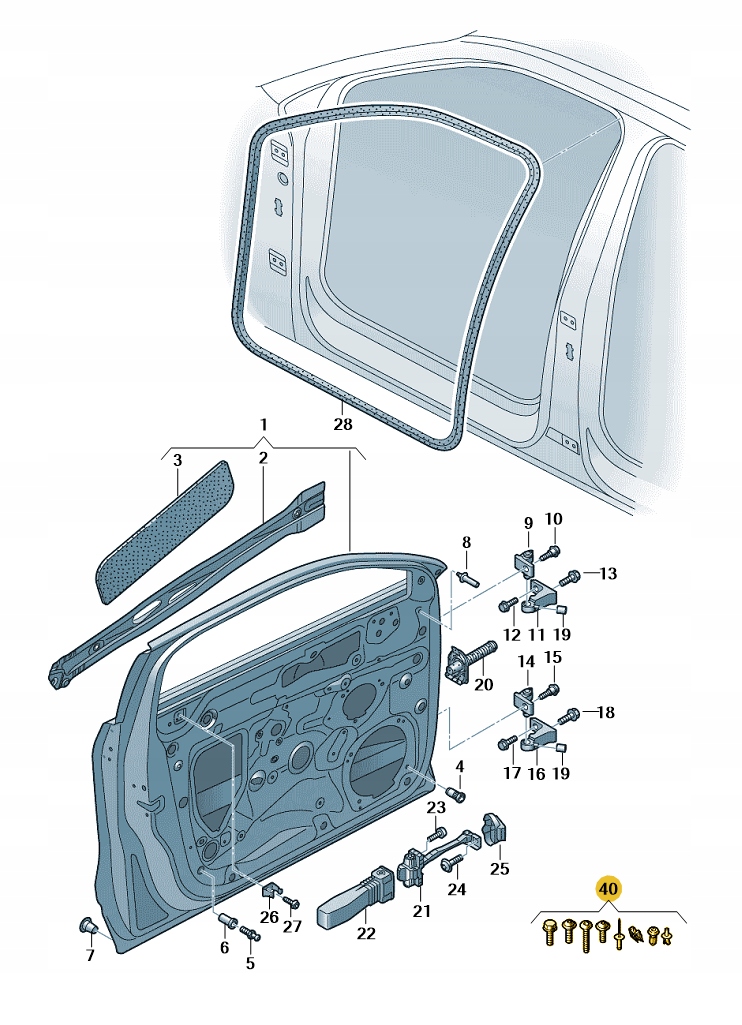 28
1
3
2
8
9
10
13
12
11
19
20
14
15
18
17
16
19
4
23
25
24
21
22
26
27
6
5
7
40