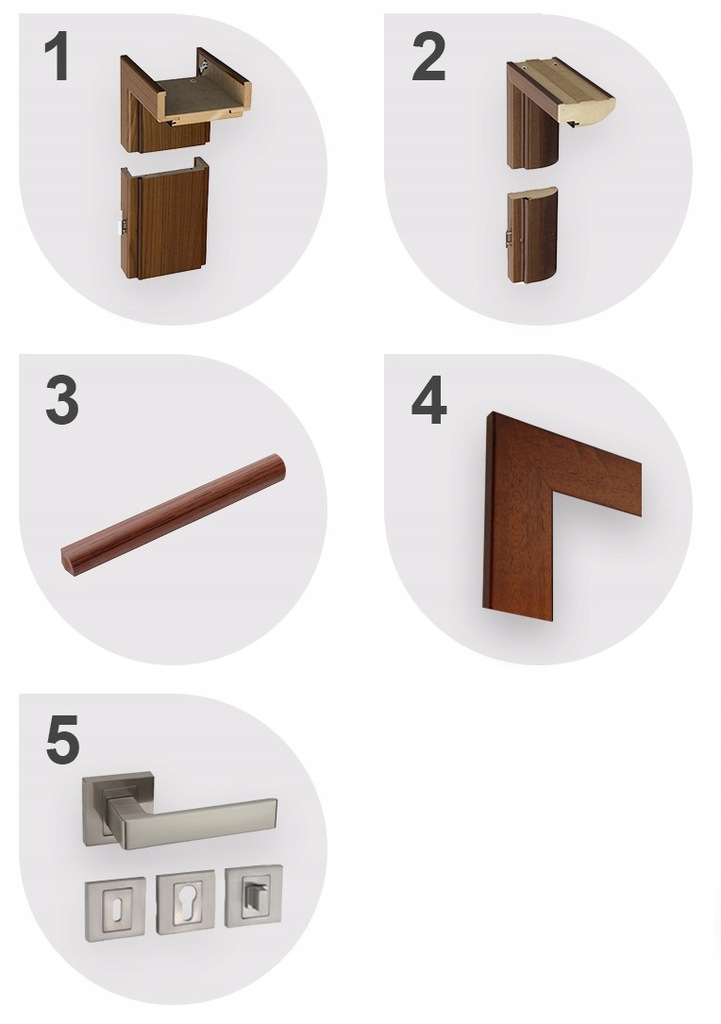 1

2

3

4

5