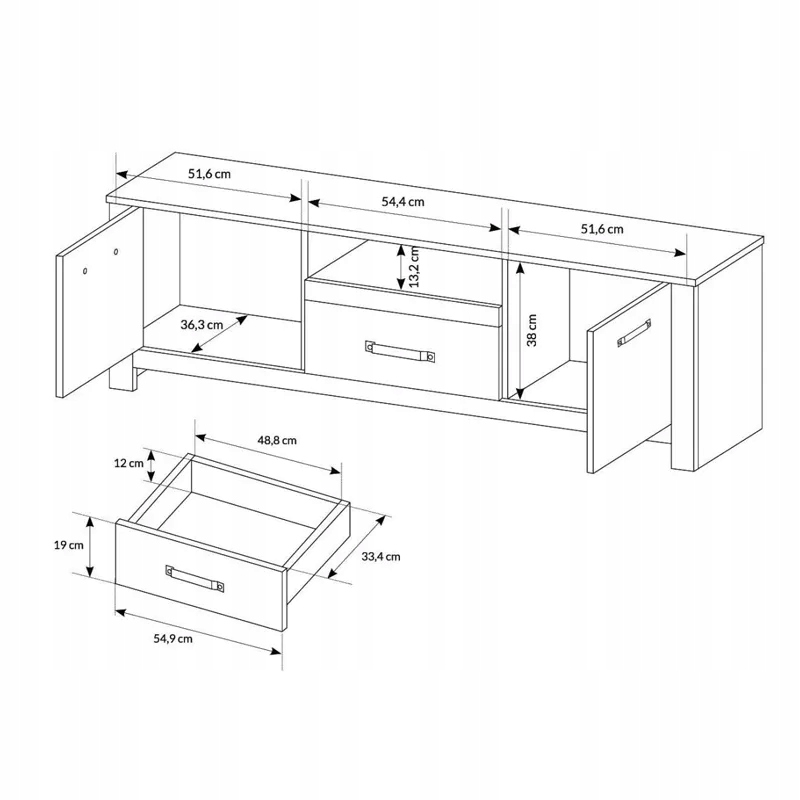 51,6 cm
54,4 cm
51,6 cm
13,2 cm
36,3 cm
38 cm
48,8 cm
12 cm
19 cm
33,4 cm
54,9 cm