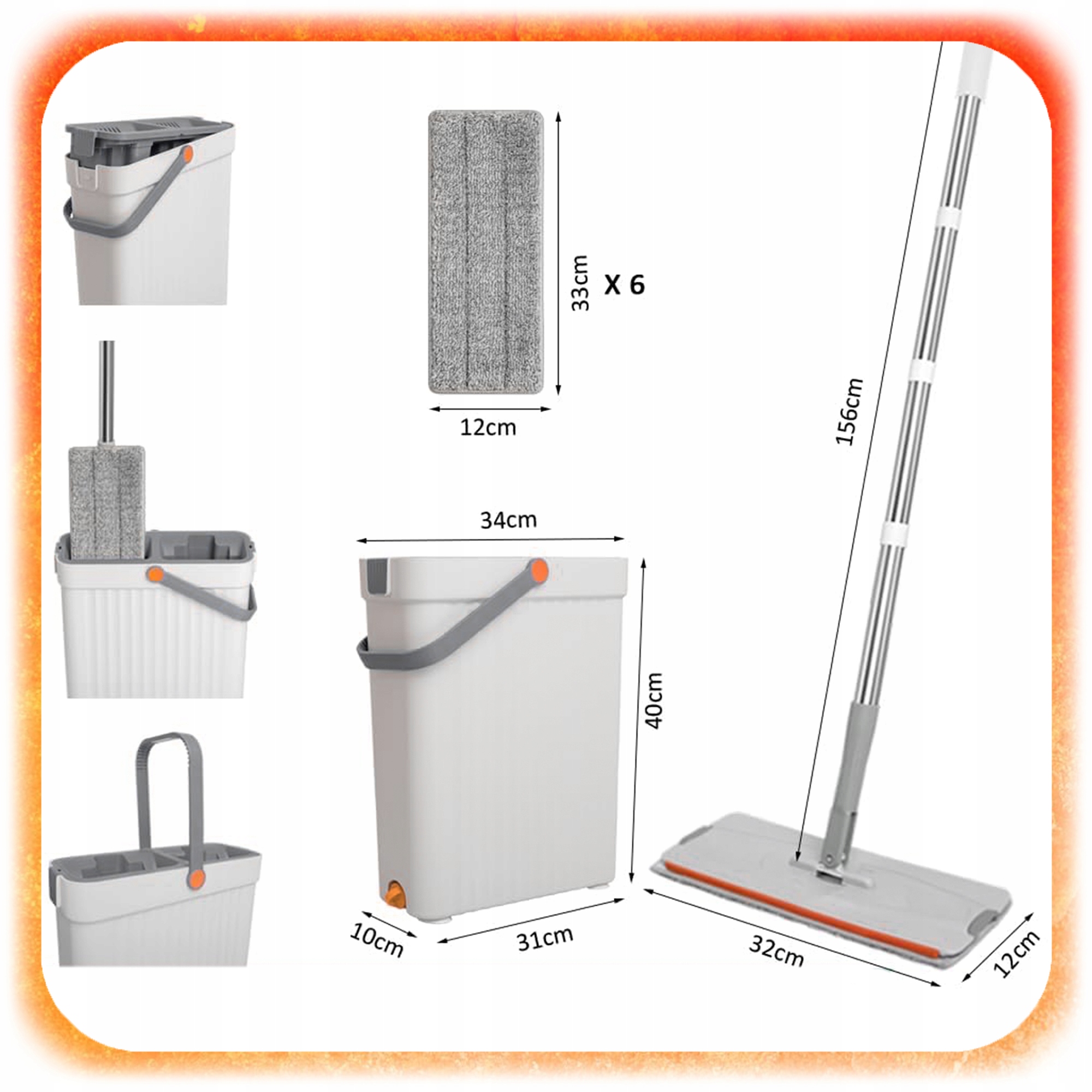 33cm
X 6
12cm
156cm
34cm
40cm
10cm
31cm
32cm
12cm