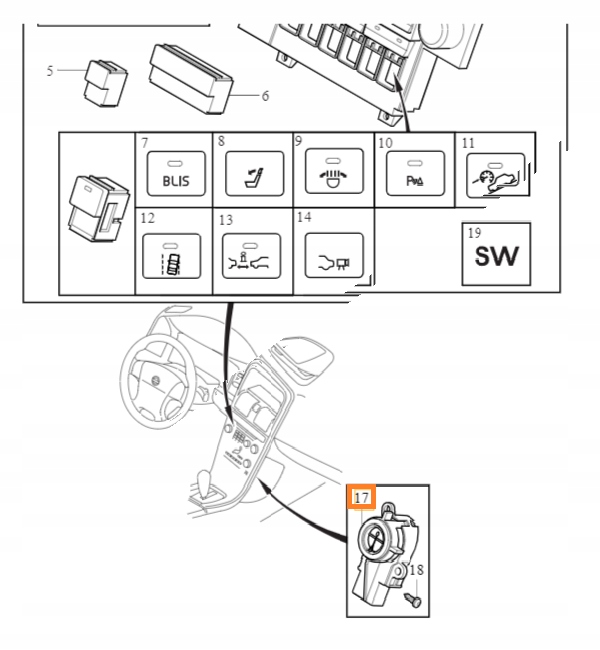 5
6
7
BLIS
8
9
10
11
12
13
14
19
SW
17
18