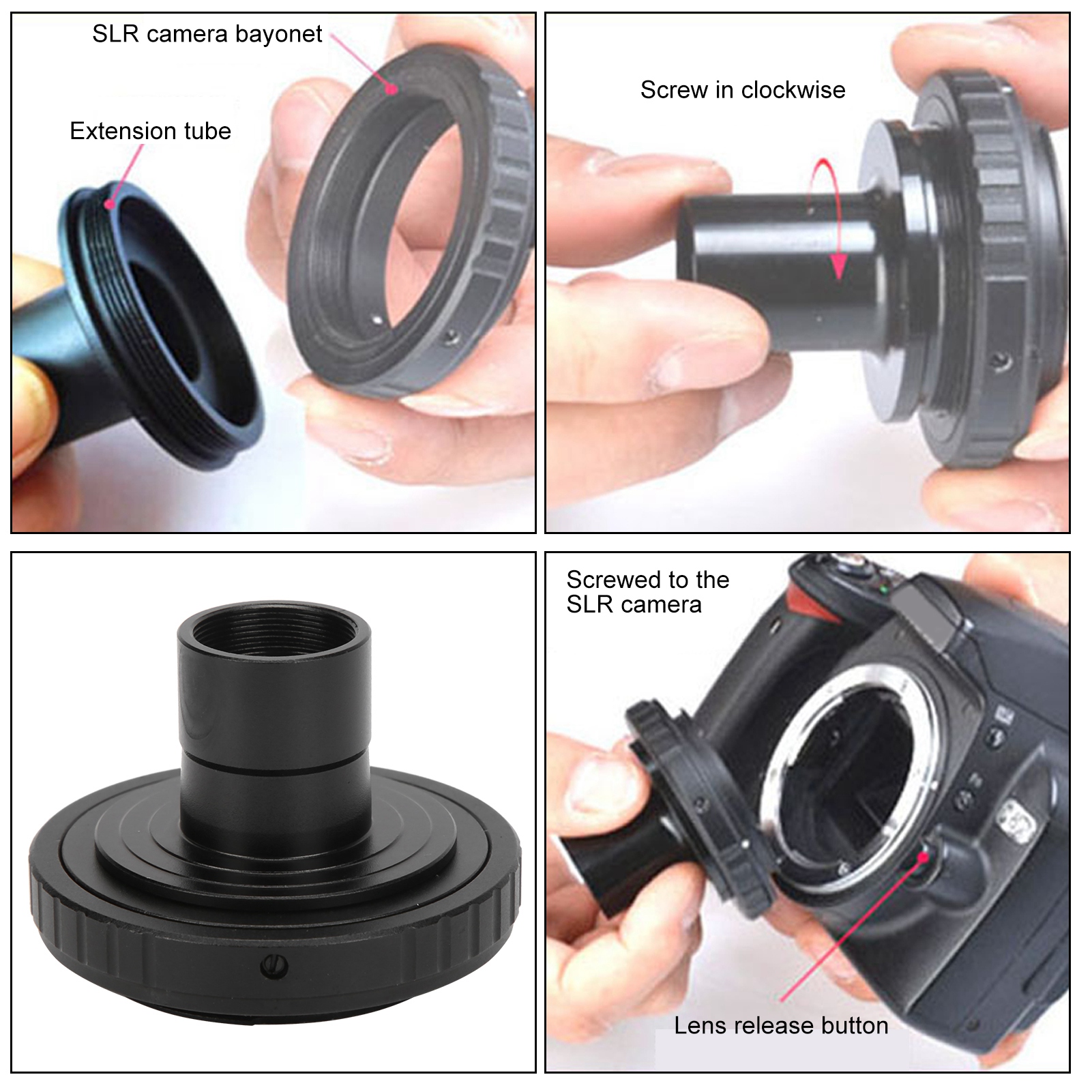 SLR camera bayonet

Extension tube

Screw in clockwise

Screwed to the SLR camera

Lens release button