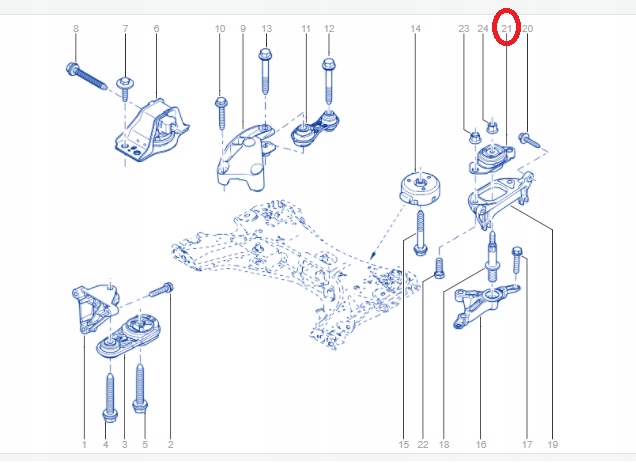 8 7 6 10 9 13 11 12 14 23 24 21 20

1 4 3 5 2 15 22 18 16 17 19