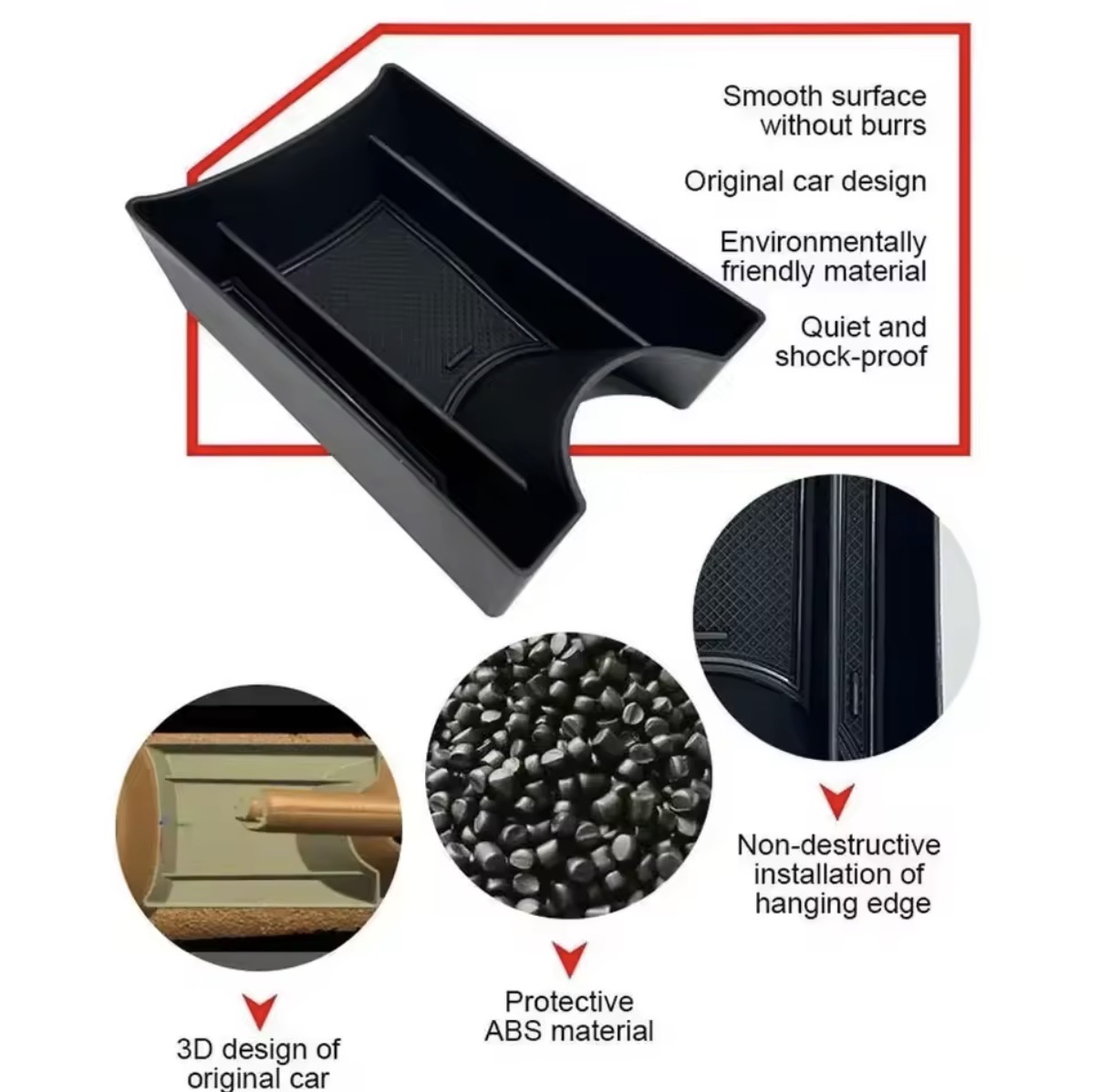 Smooth surface without burrs

Original car design

Environmentally friendly material

Quiet and shock-proof

Non-destructive installation of hanging edge

Protective ABS material

3D design of original car