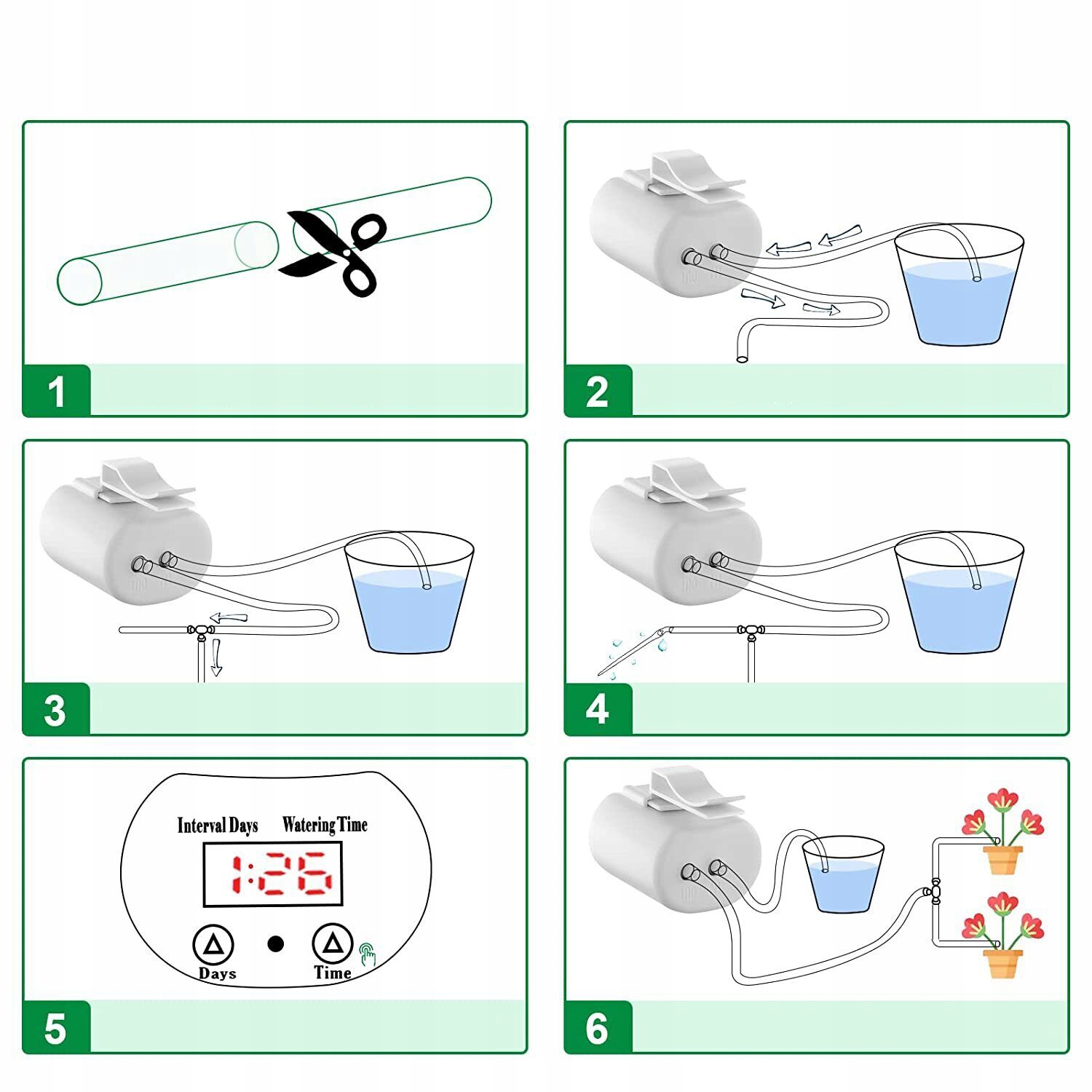 1

2

3

4

Interval Days Watering Time

1:26

Days Time

5

6