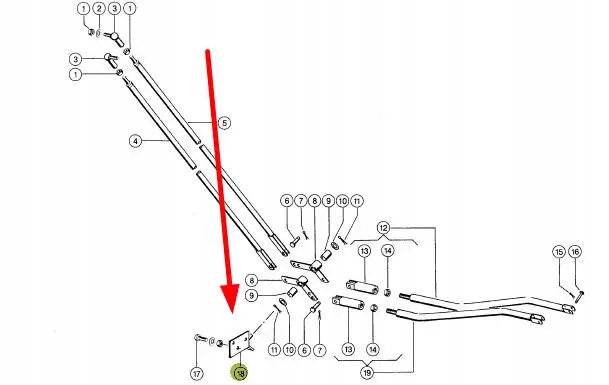 1 2 3 1
3
1
5
4
6 7 8 9 10 11
12
13 14
15 16
8
9
11 10 6 7
13 14
17 18
19