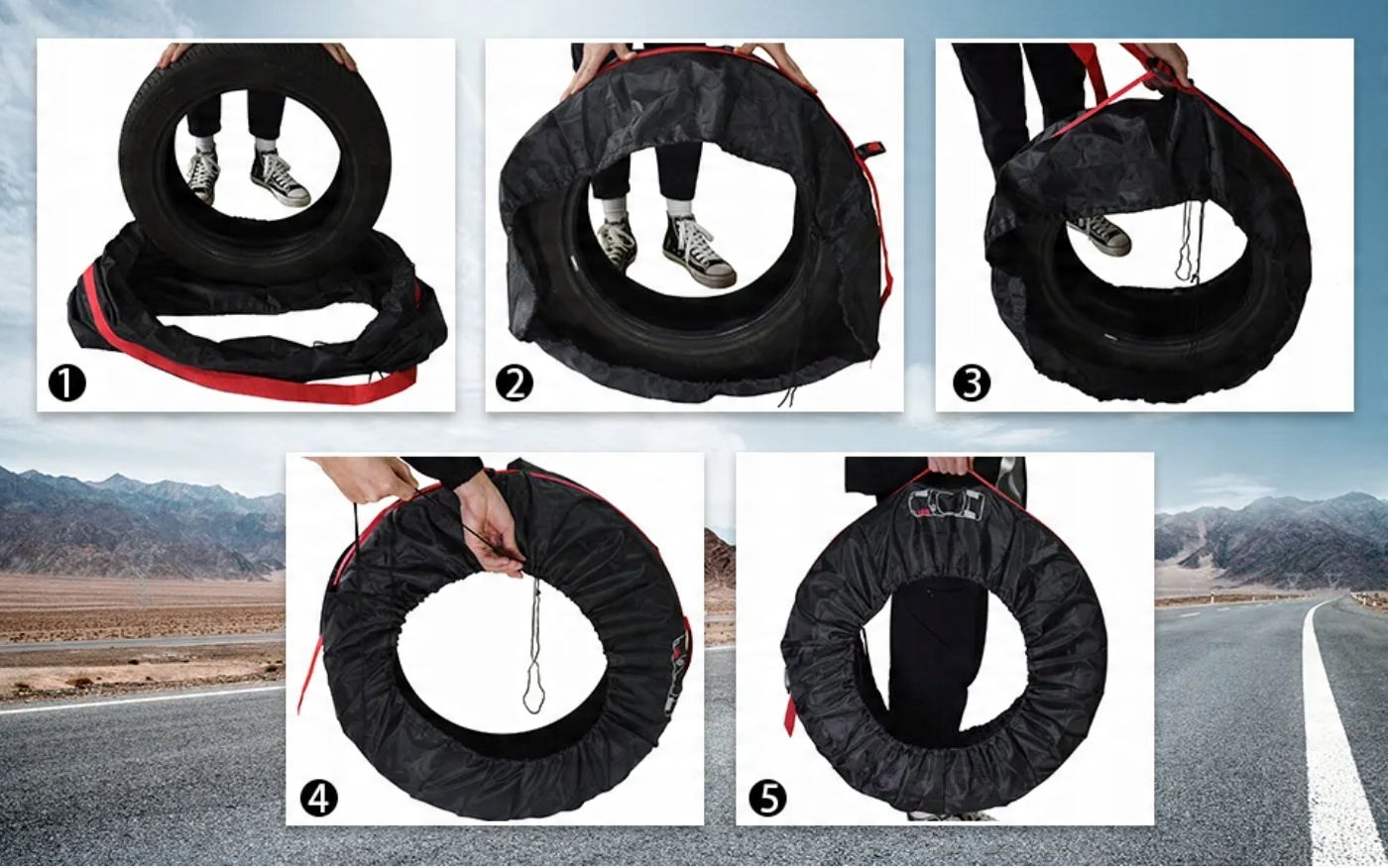 1

2

3

4

5