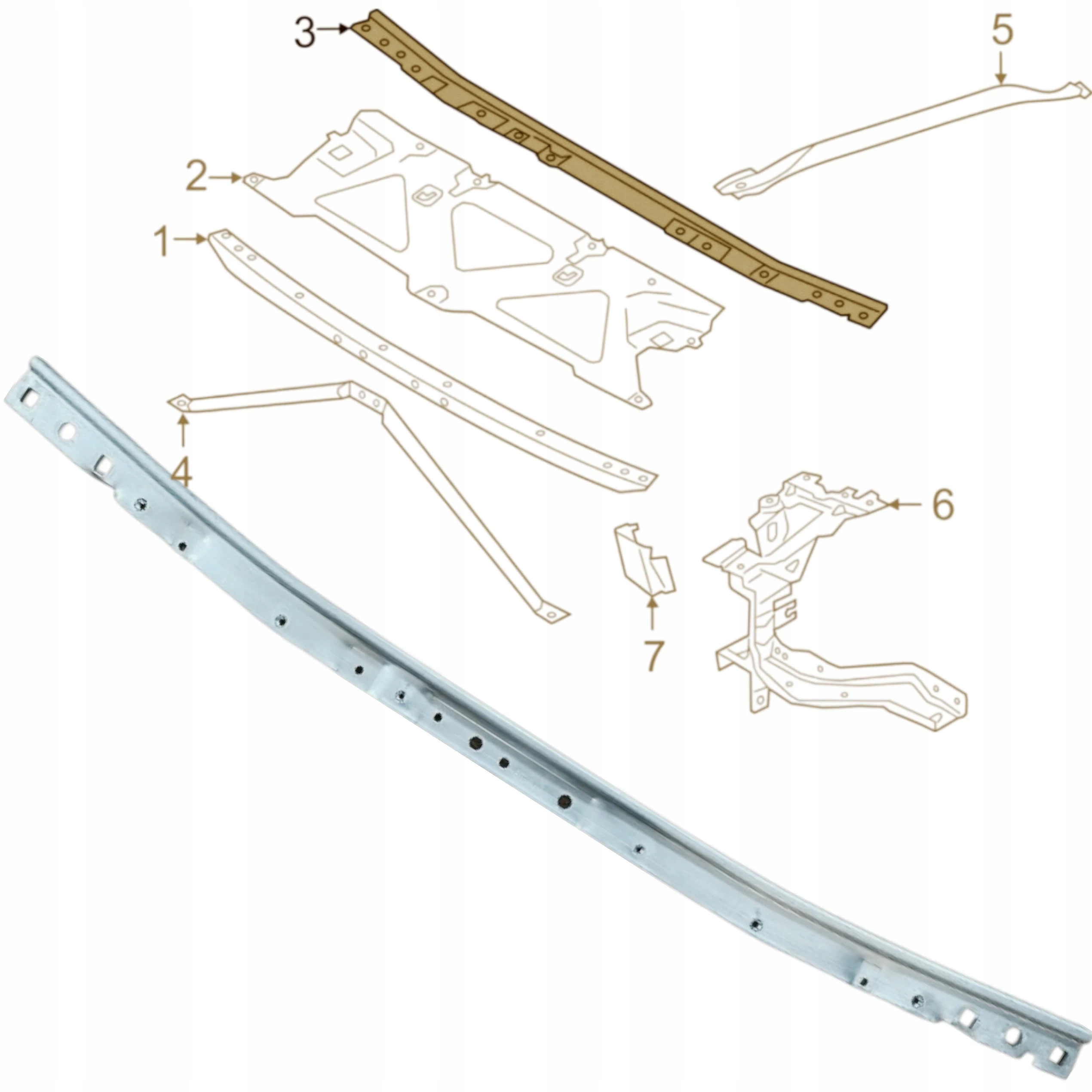 3
5
2
1
4
6
7