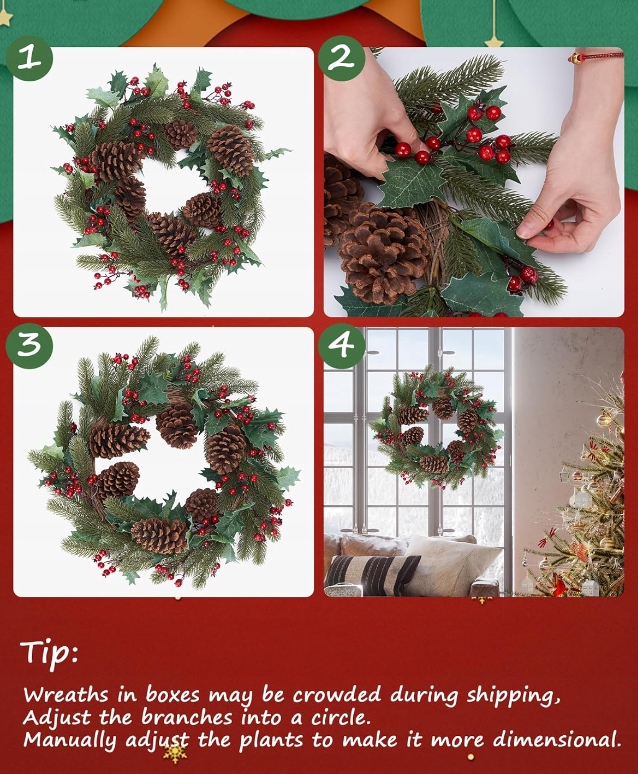 1

2

3

4

Tip:

Wreaths in boxes may be crowded during shipping, Adjust the branches into a circle. Manually adjust the plants to make it more dimensional.