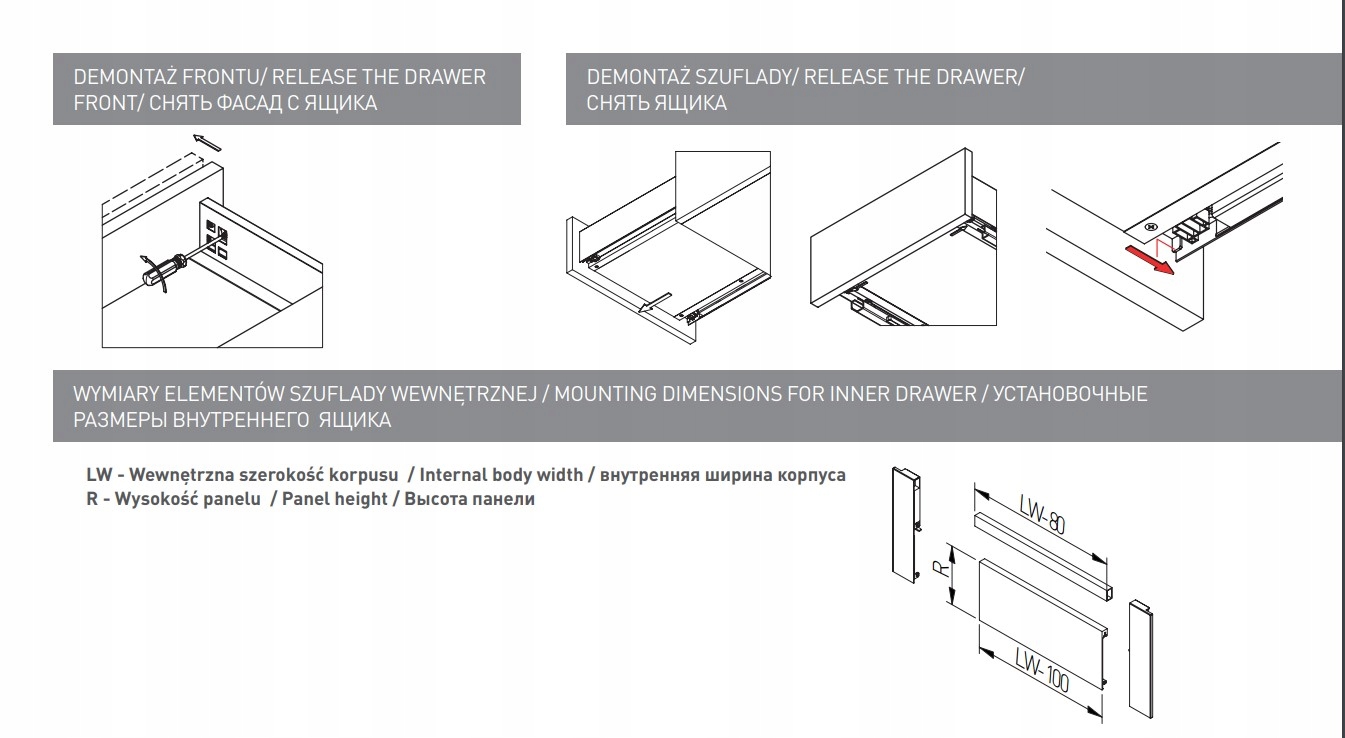 DEMONTAŻ FRONTU/ RELEASE THE DRAWER FRONT/ СНЯТЬ ФАСАД С ЯЩИКА

DEMONTAŻ SZUFLADY/ RELEASE THE DRAWER/ СНЯТЬ ЯЩИКА

WYMIARY ELEMENTÓW SZUFLADY WEWNĘTRZNEJ / MOUNTING DIMENSIONS FOR INNER DRAWER / УСТАНОВОЧНЫЕ РАЗМЕРЫ ВНУТРЕННЕГО ЯЩИКА

LW - Wewnętrzna szerokość korpusu / Internal body width / внутренняя ширина корпуса
R - Wysokość panelu / Panel height / Высота панели

LW-80

R

LW-100