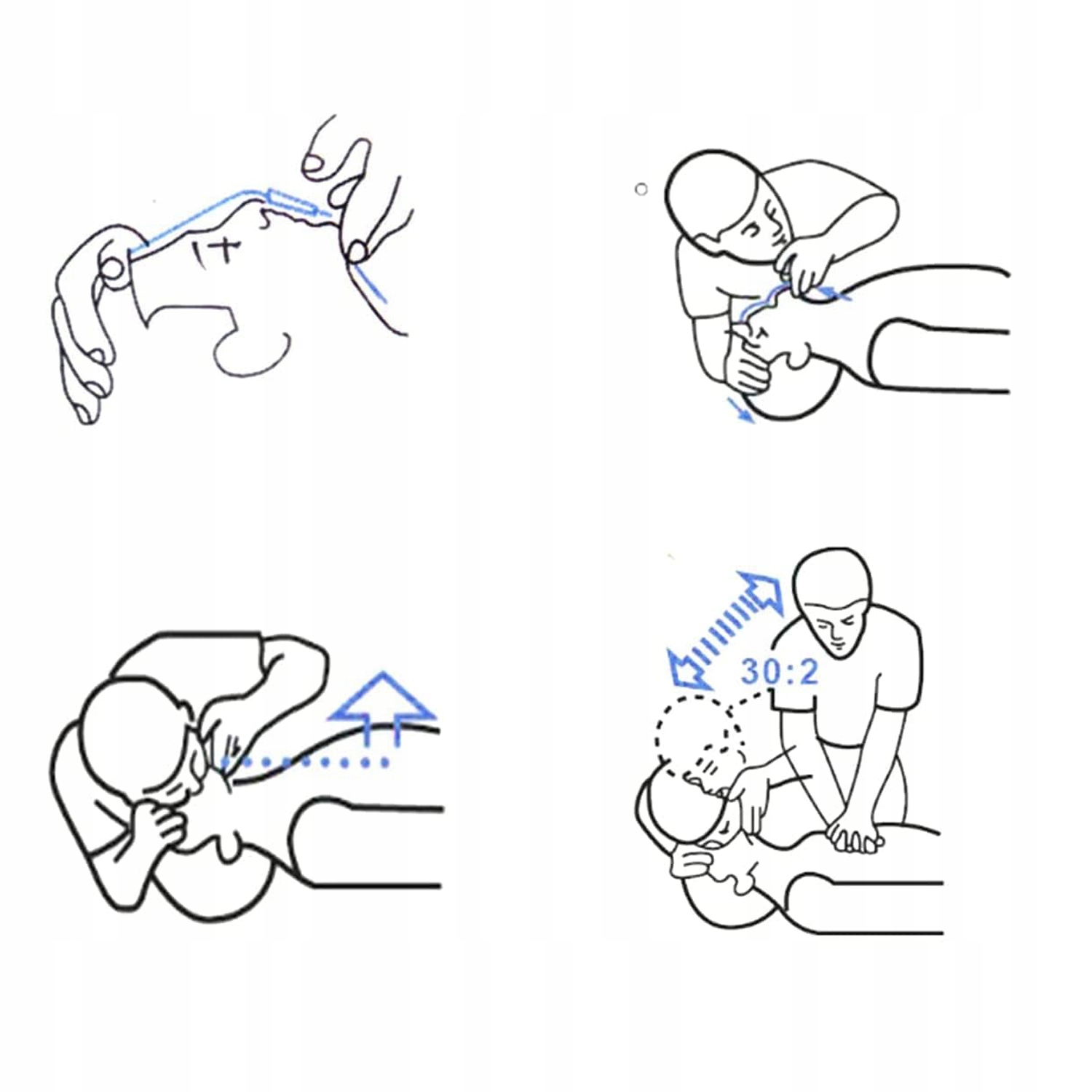 30:2