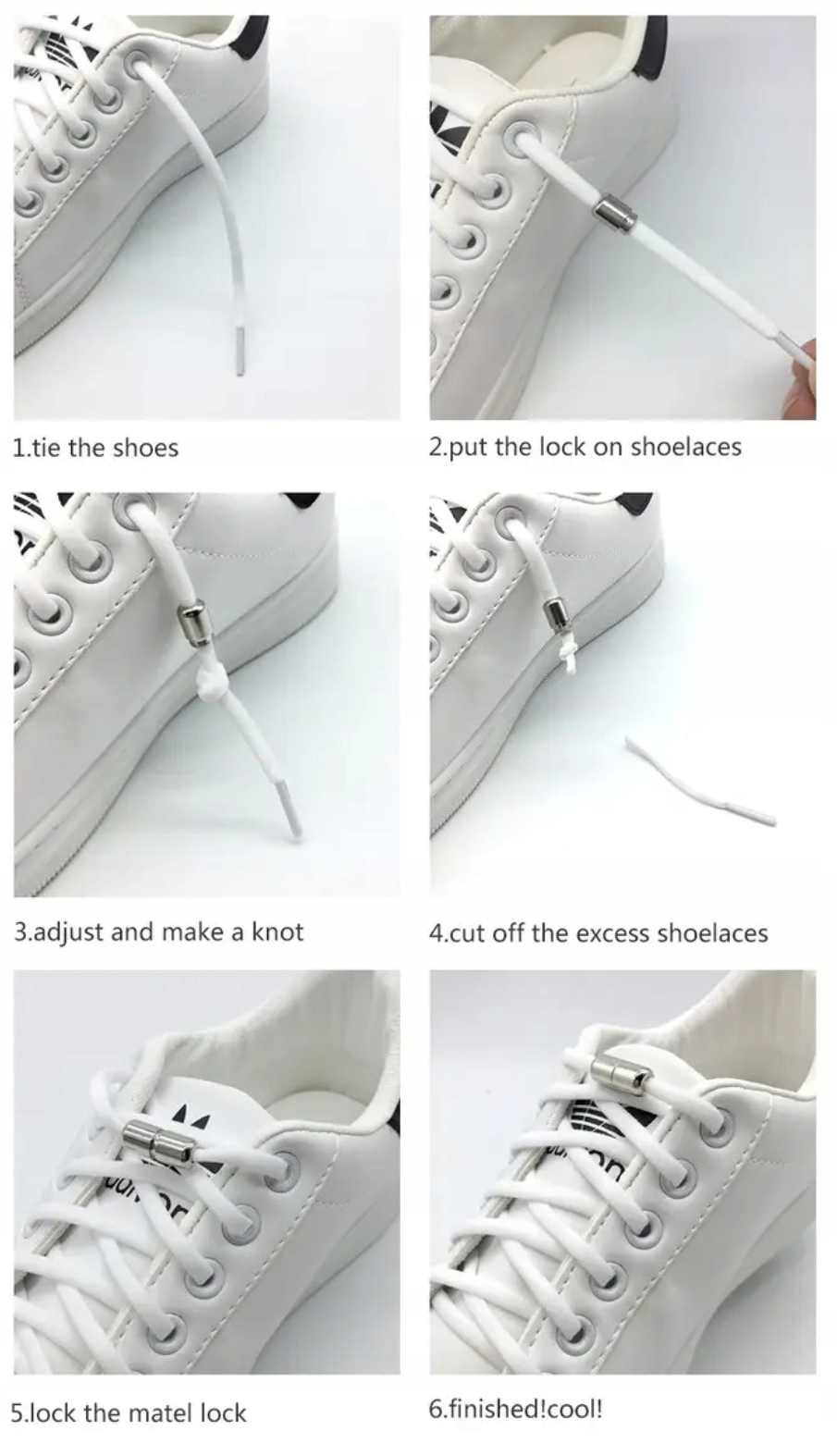 1.tie the shoes

2.put the lock on shoelaces

3.adjust and make a knot

4.cut off the excess shoelaces

5.lock the matel lock

6.finished!cool!