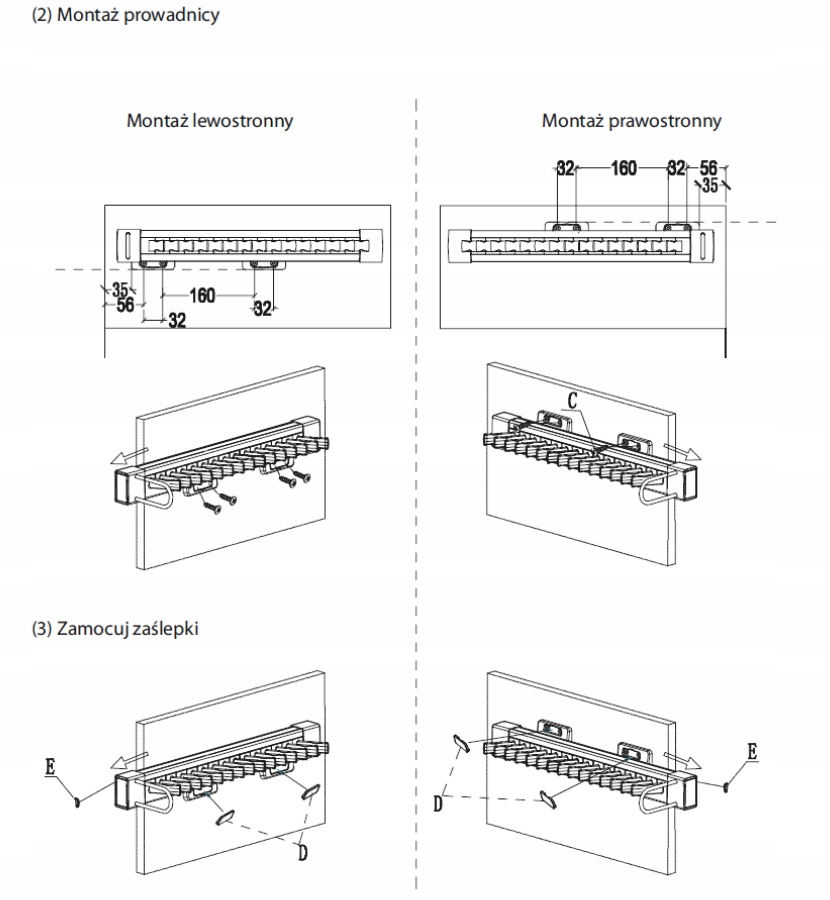 (2) Montaż prowadnicy

Montaż lewostronny

35
56
160
32
32

Montaż prawostronny

32
160
32
56
35

C

(3) Zamocuj zaślepki

E
D

D
E