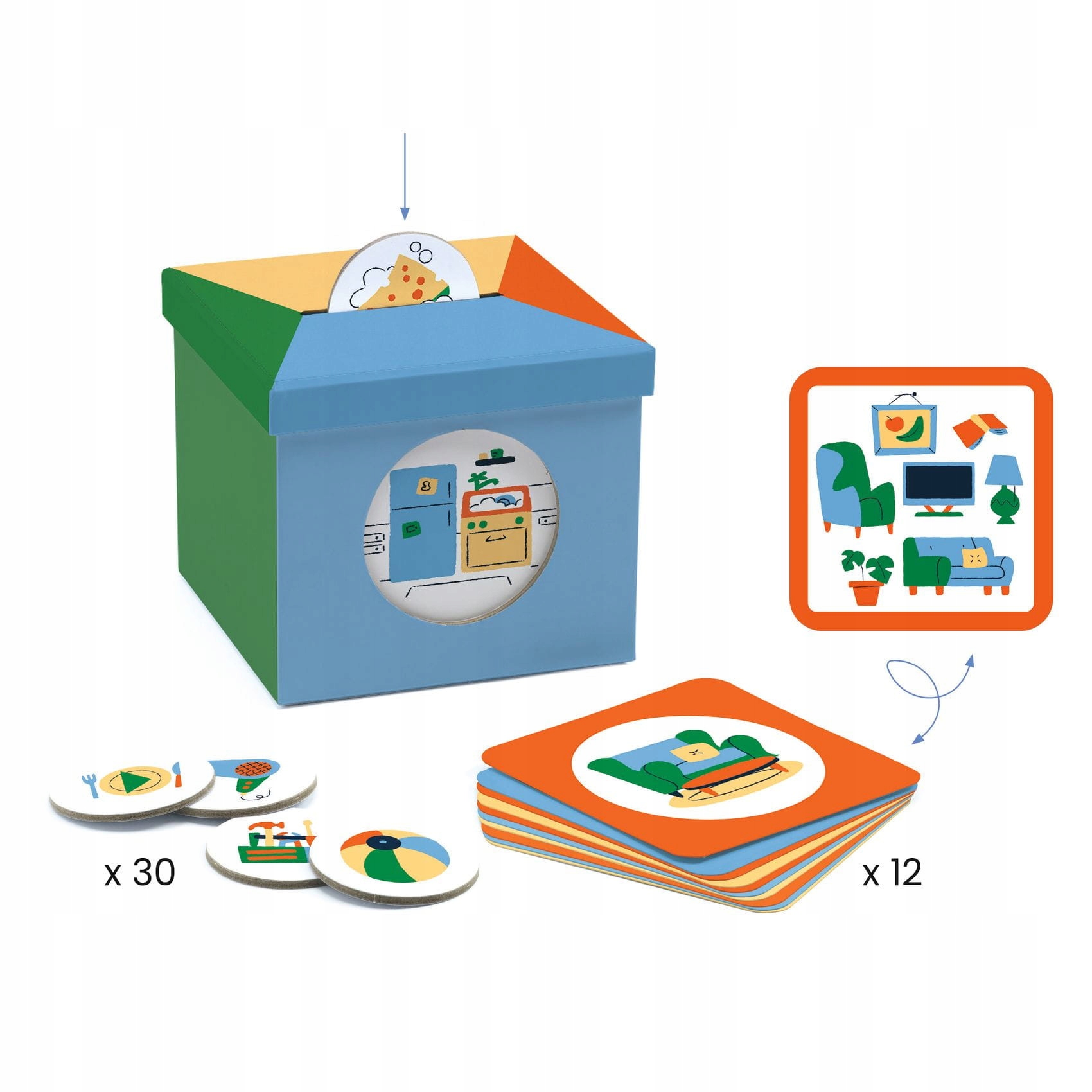 x 30

x 12