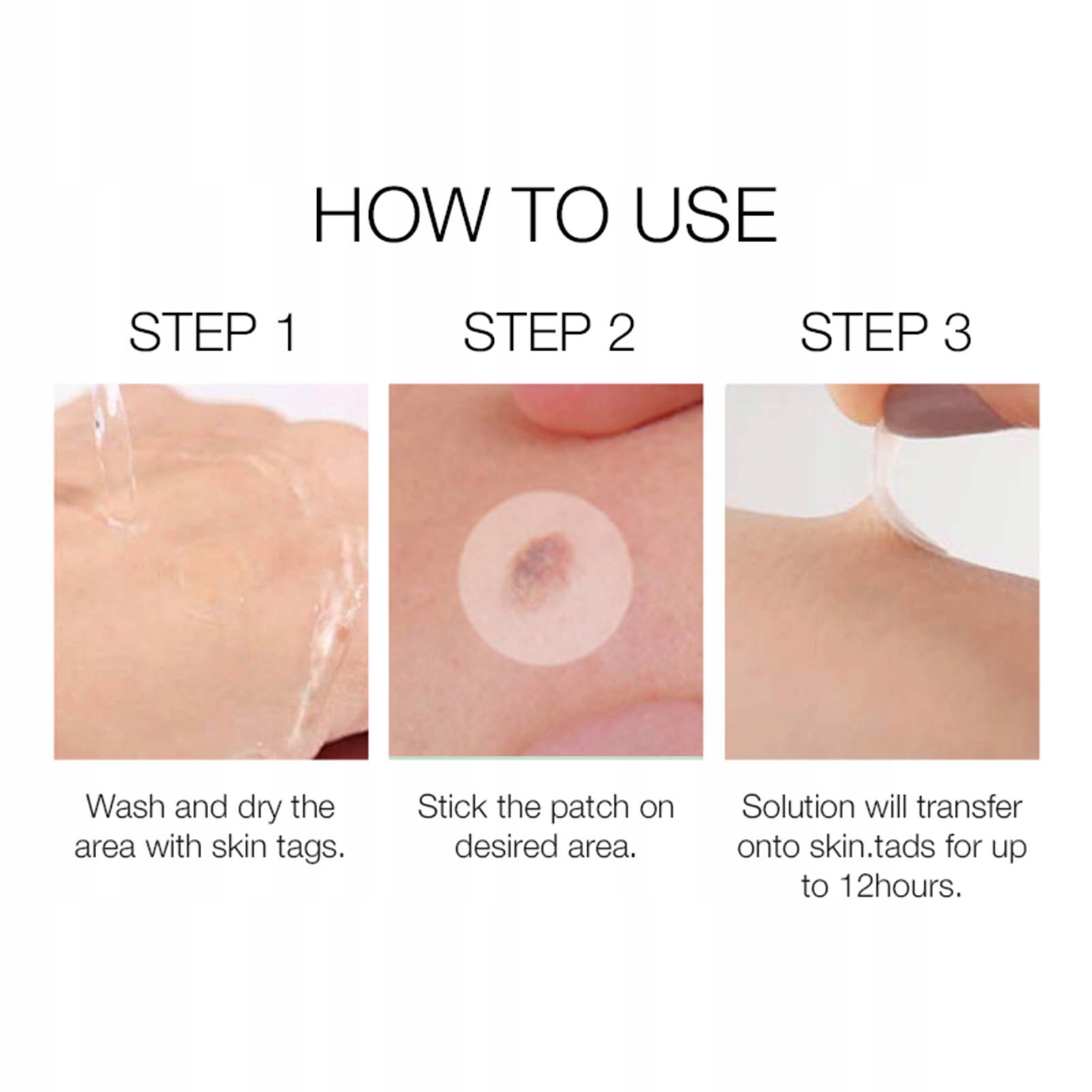 HOW TO USE

STEP 1

Wash and dry the area with skin tags.

STEP 2

Stick the patch on desired area.

STEP 3

Solution will transfer onto skin.tads for up to 12hours.