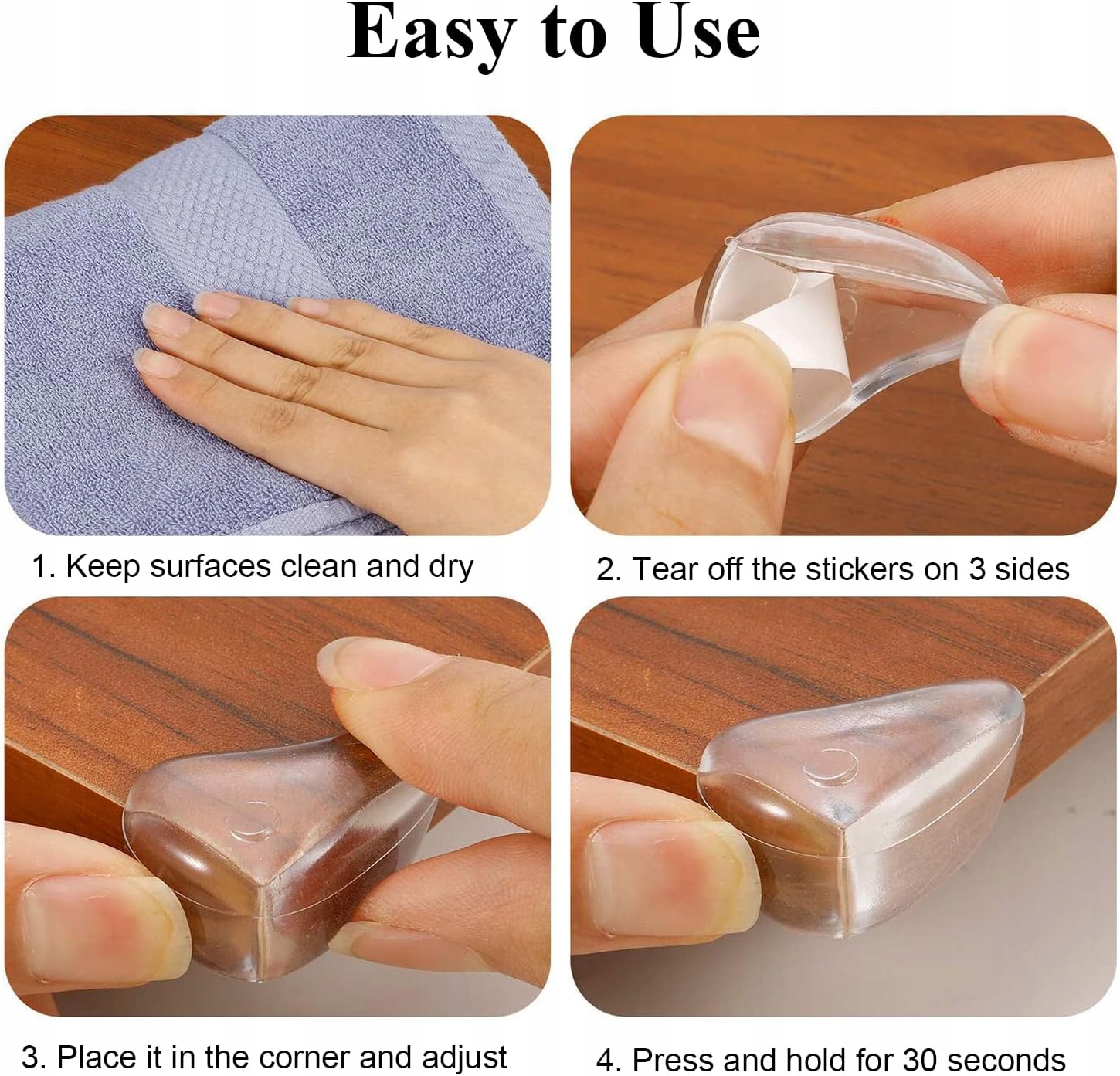 Easy to Use

1. Keep surfaces clean and dry

2. Tear off the stickers on 3 sides

3. Place it in the corner and adjust

4. Press and hold for 30 seconds