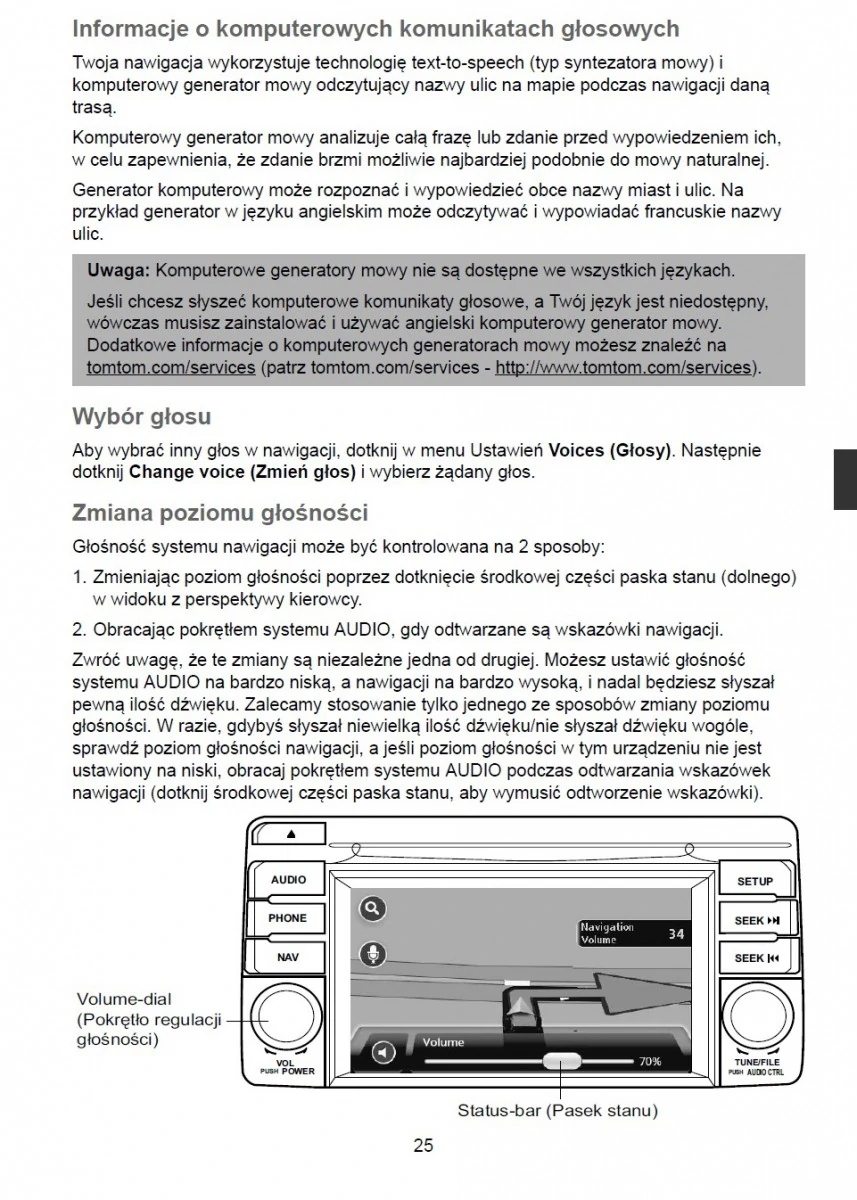 Informacje o komputerowych komunikatach głosowych

Twoja nawigacja wykorzystuje technologię text-to-speech (typ syntezatora mowy) i komputerowy generator mowy odczytujący nazwy ulic na mapie podczas nawigacji daną trasą.

Komputerowy generator mowy analizuje całą frazę lub zdanie przed wypowiedzeniem ich, w celu zapewnienia, że zdanie brzmi możliwie najbardziej podobnie do mowy naturalnej.

Generator komputerowy może rozpoznać i wypowiedzieć obce nazwy miast i ulic. Na przykład generator w języku angielskim może odczytywać i wypowiadać francuskie nazwy ulic.

Uwaga: Komputerowe generatory mowy nie są dostępne we wszystkich językach.

Jeśli chcesz słyszeć komputerowe komunikaty głosowe, a Twój język jest niedostępny, wówczas musisz zainstalować i używać angielski komputerowy generator mowy. Dodatkowe informacje o komputerowych generatorach mowy możesz znaleźć na tomtom.com/services (patrz tomtom.com/services - http://www.tomtom.com/services).

Wybór głosu

Aby wybrać inny głos w nawigacji, dotknij w menu Ustawień Voices (Głosy). Następnie dotknij Change voice (Zmień głos) i wybierz żądany głos.

Zmiana poziomu głośności

Głośność systemu nawigacji może być kontrolowana na 2 sposoby:

1. Zmieniając poziom głośności poprzez dotknięcie środkowej części paska stanu (dolnego) w widoku z perspektywy kierowcy.

2. Obracając pokrętłem systemu AUDIO, gdy odtwarzane są wskazówki nawigacji.

Zwróć uwagę, że te zmiany są niezależne jedna od drugiej. Możesz ustawić głośność systemu AUDIO na bardzo niską, a nawigacji na bardzo wysoką, i nadal będziesz słyszał pewną ilość dźwięku. Zalecamy stosowanie tylko jednego ze sposobów zmiany poziomu głośności. W razie, gdybyś słyszał niewielką ilość dźwięku/nie słyszał dźwięku wogóle, sprawdź poziom głośności nawigacji, a jeśli poziom głośności w tym urządzeniu nie jest ustawiony na niski, obracaj pokrętłem systemu AUDIO podczas odtwarzania wskazówek nawigacji (dotknij środkowej części paska stanu, aby wymusić odtworzenie wskazówki).

AUDIO
PHONE
NAV
SETUP
SEEK
SEEK
Navigation Volume 34
Volume
70%
VOL PUSH POWER
TUNE/FILE PUSH AUDIO CTRL
Volume-dial (Pokrętło regulacji głośności)
Status-bar (Pasek stanu)

25