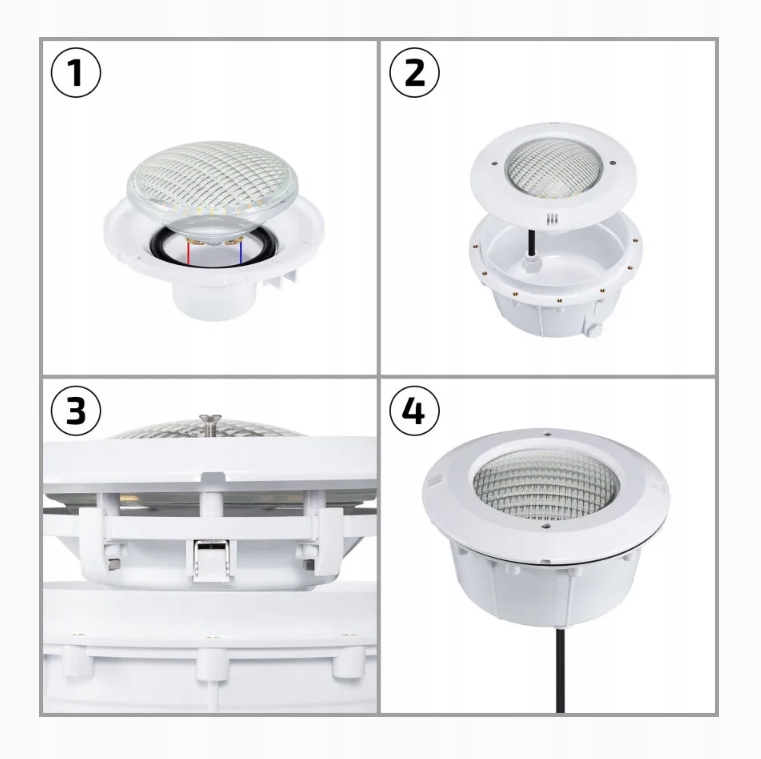 1
2
3
4