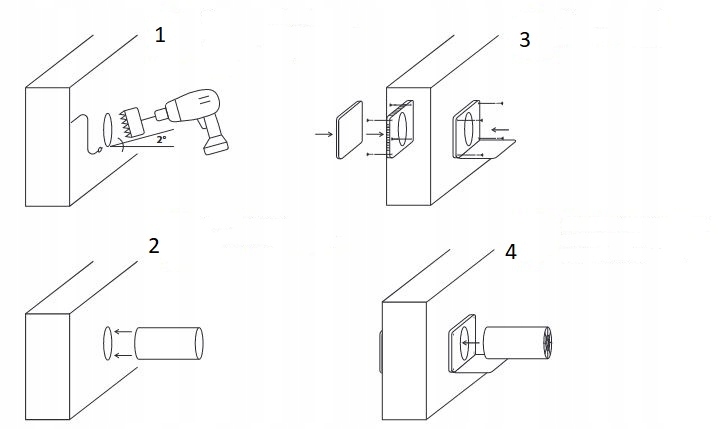 1

2°

3

2

4