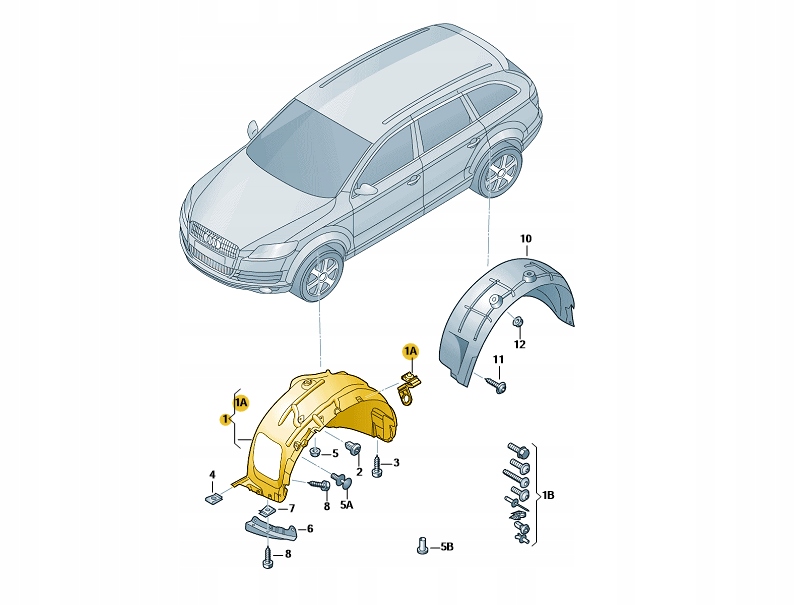 10
12
11
1A
1A
1
5
2
3
4
8
5A
7
6
8
1B
5B